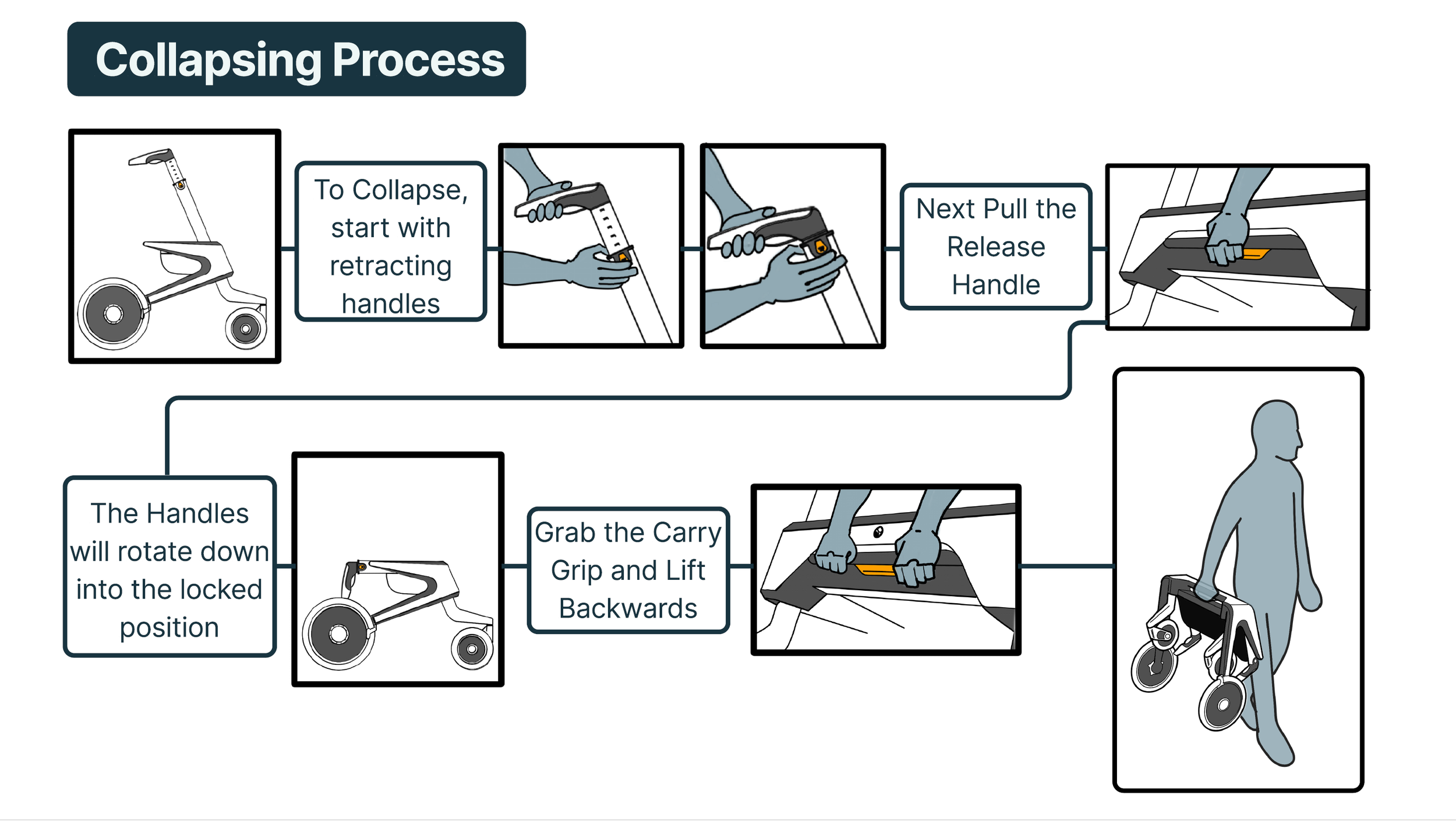 Collapsing Process

To Collapse, start with retracting handles

Next Pull the Release Handle

The Handles will rotate down into the locked position

Grab the Carry Grip and Lift Backwards