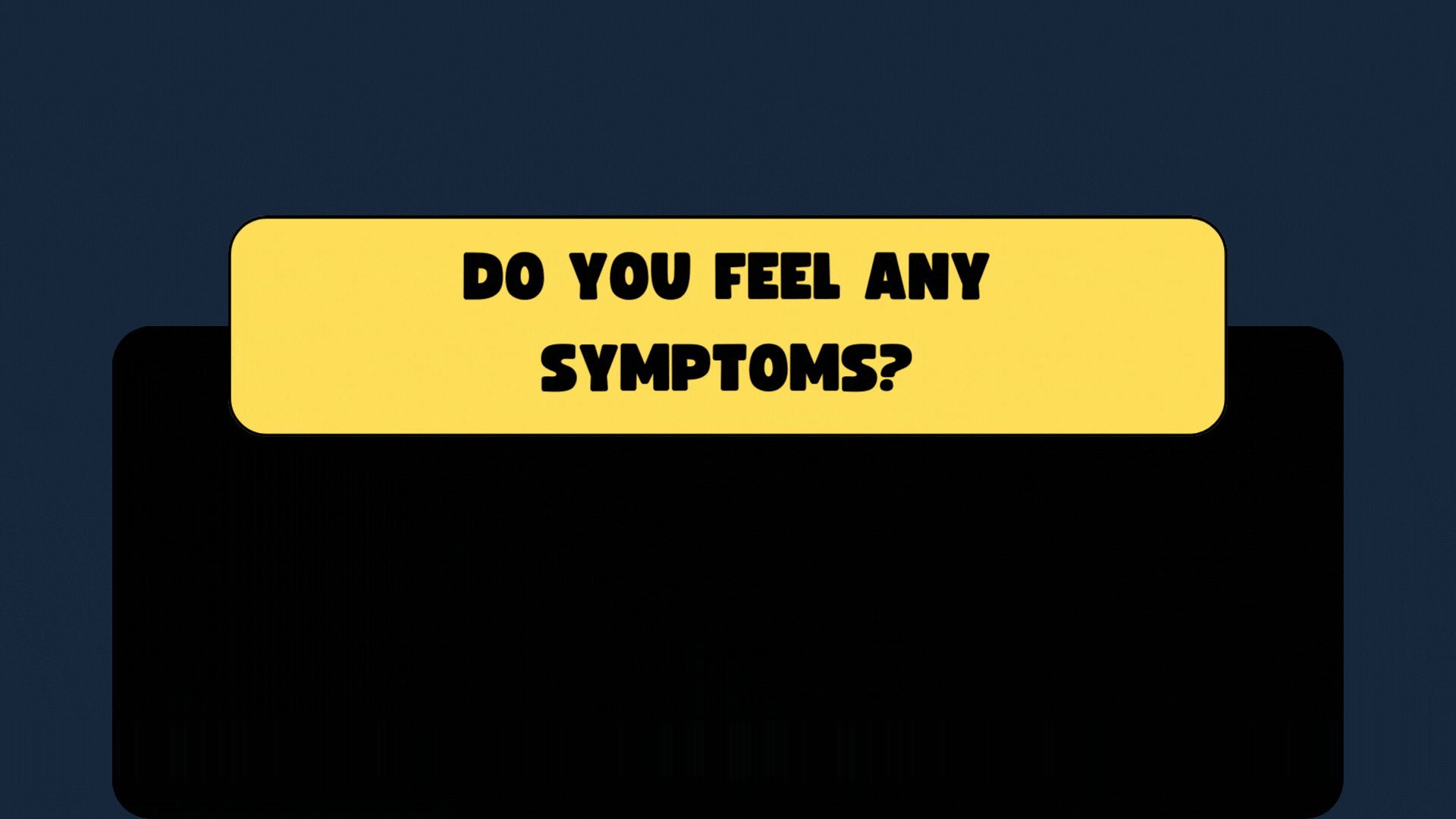 DO YOU FEEL ANY SYMPTOMS?