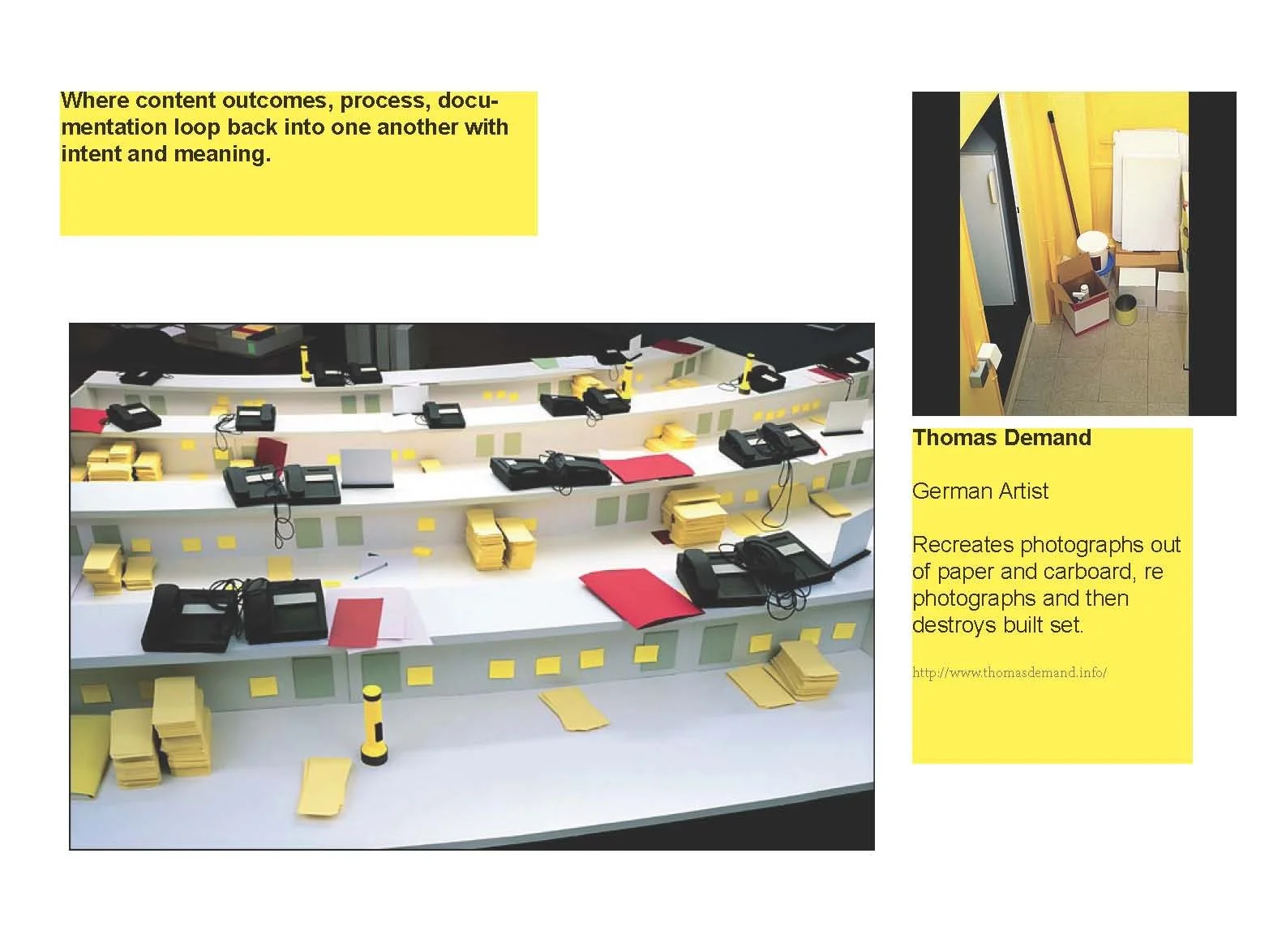 Where content outcomes, process, documentation loop back into one another with intent and meaning.

Thomas Demand

German Artist

Recreates photographs out of paper and carboard, re photographs and then destroys built set.

http://www.thomasdemand.info/