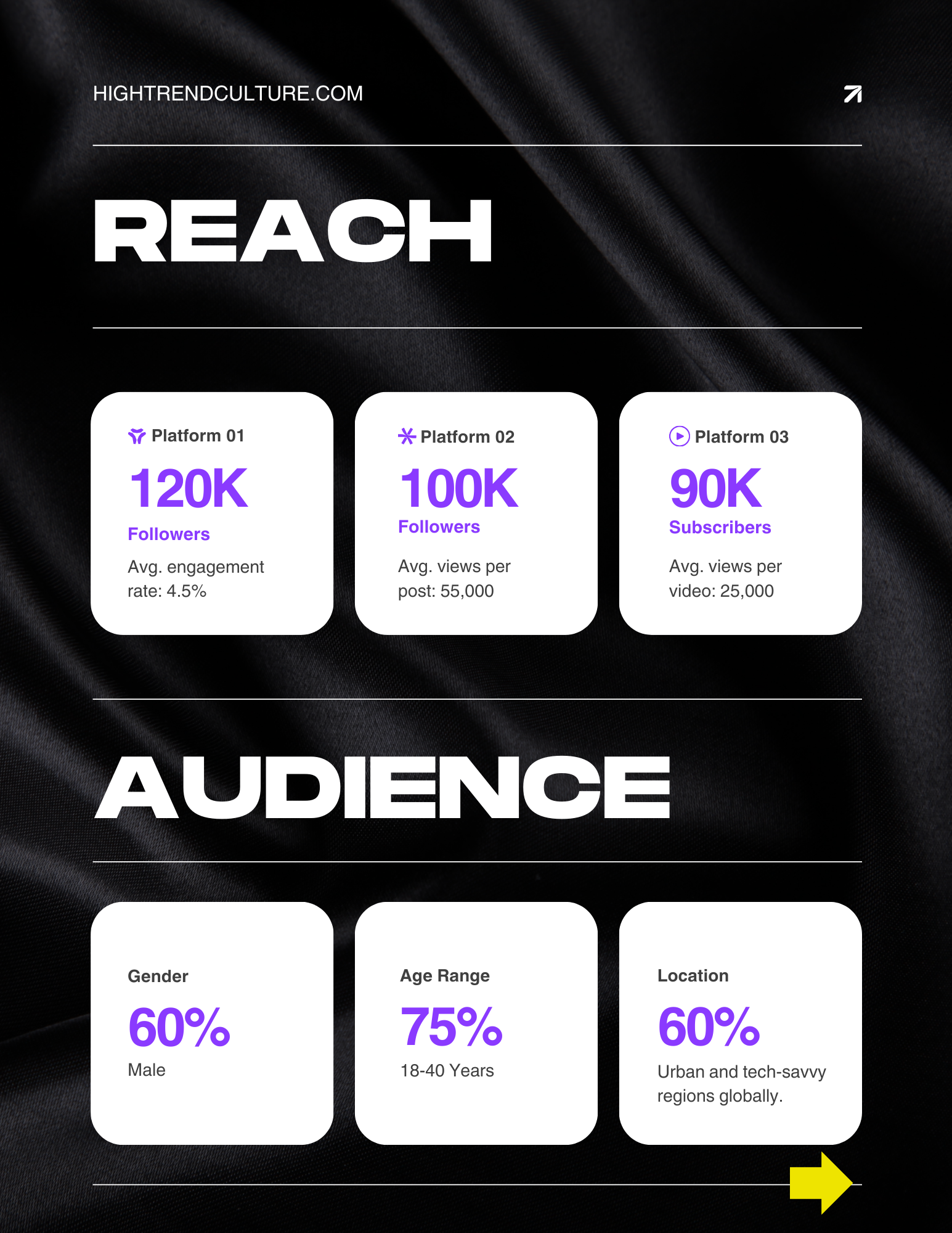 HIGHTRENDCULTURE.COM

REACH

Platform 01
120K
Followers
Avg. engagement rate: 4.5%

Platform 02
100K
Followers
Avg. views per post: 55,000

Platform 03
90K
Subscribers
Avg. views per video: 25,000

AUDIENCE

Gender
60%
Male

Age Range
75%
18-40 Years

Location
60%
Urban and tech-savvy regions globally.