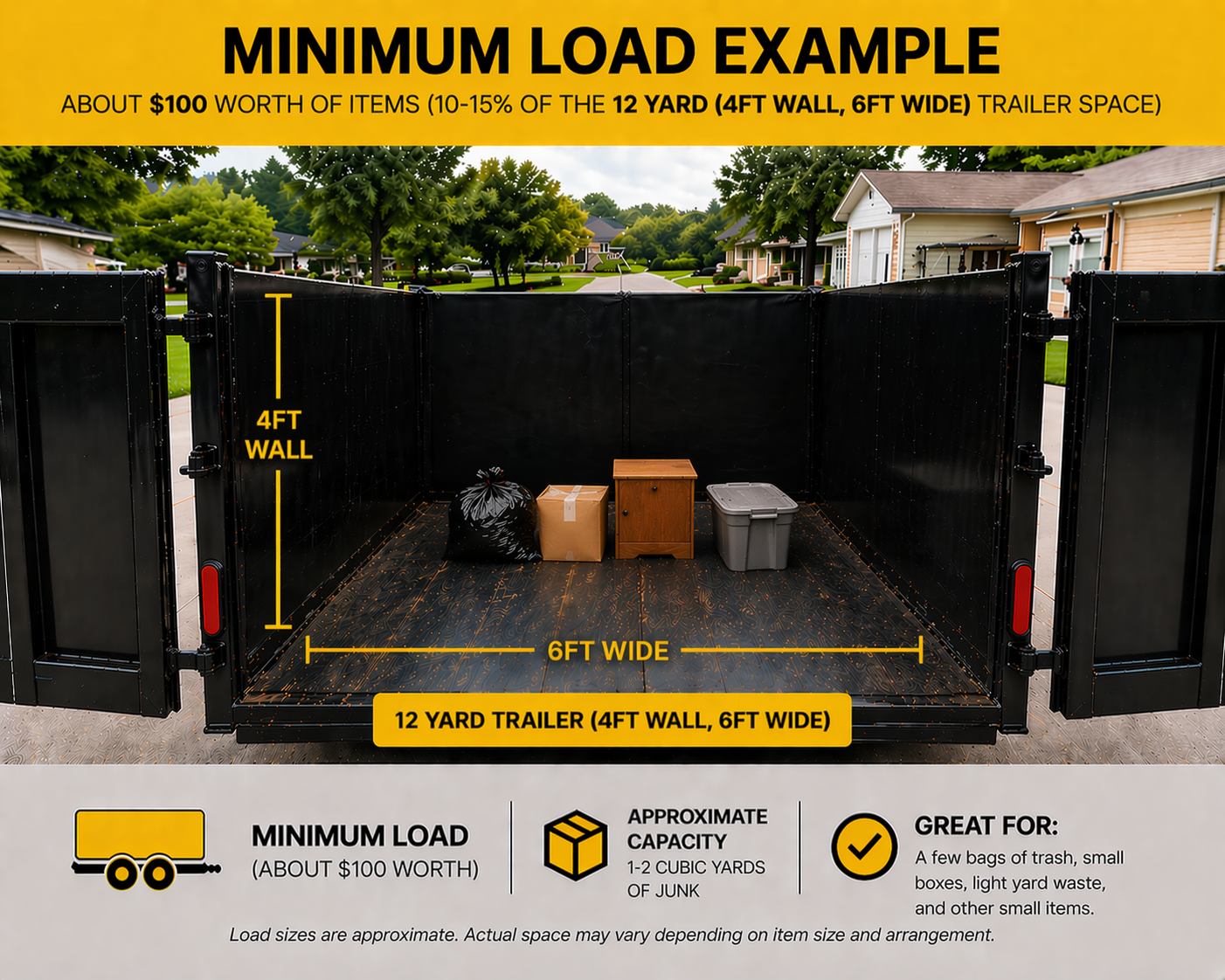 MINIMUM LOAD EXAMPLE

ABOUT $100 WORTH OF ITEMS (10-15% OF THE 12 YARD (4FT WALL, 6FT WIDE) TRAILER SPACE)

4FT WALL

6FT WIDE

12 YARD TRAILER (4FT WALL, 6FT WIDE)

MINIMUM LOAD
(ABOUT $100 WORTH)

APPROXIMATE CAPACITY
1-2 CUBIC YARDS OF JUNK

GREAT FOR:
A few bags of trash, small boxes, light yard waste, and other small items.

Load sizes are approximate. Actual space may vary depending on item size and arrangement.