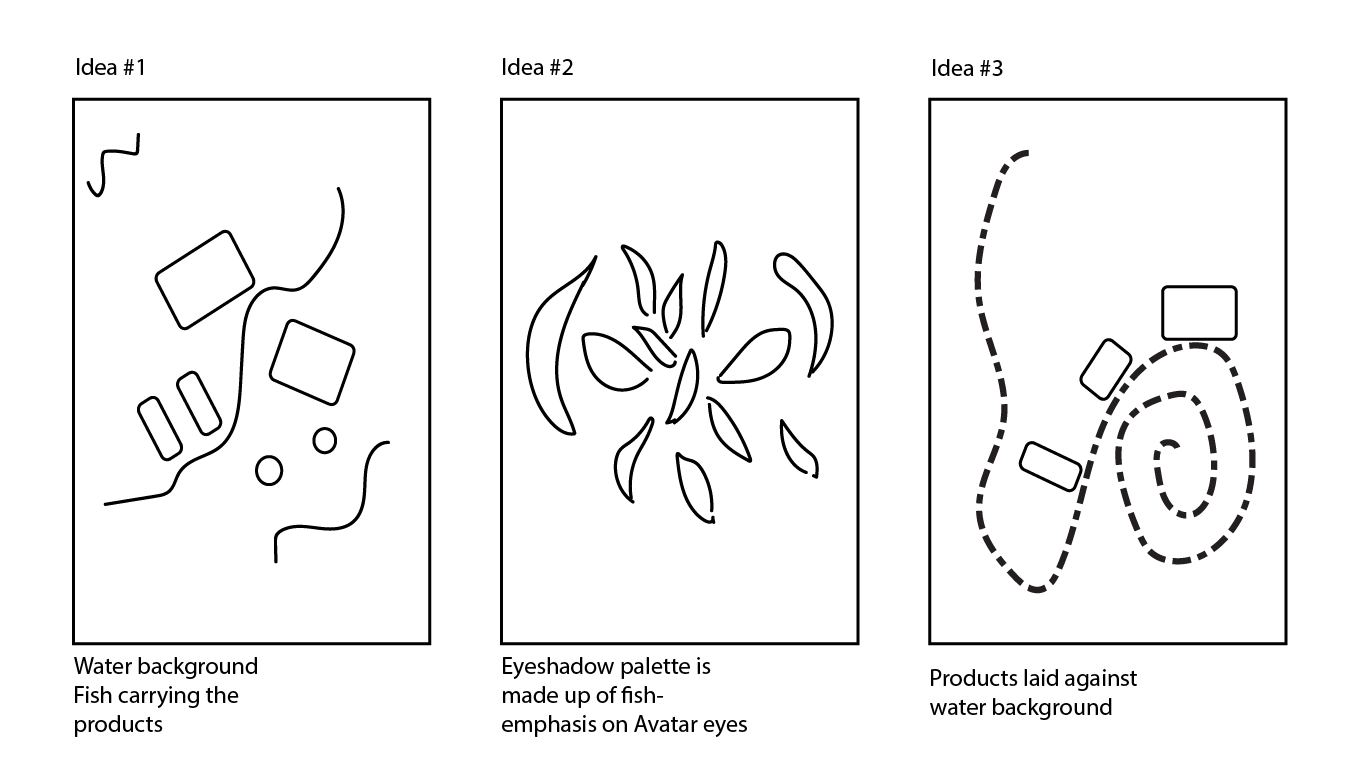 Idea #1

Water background
Fish carrying the products

Idea #2

Eyeshadow palette is made up of fish- emphasis on Avatar eyes

Idea #3

Products laid against water background