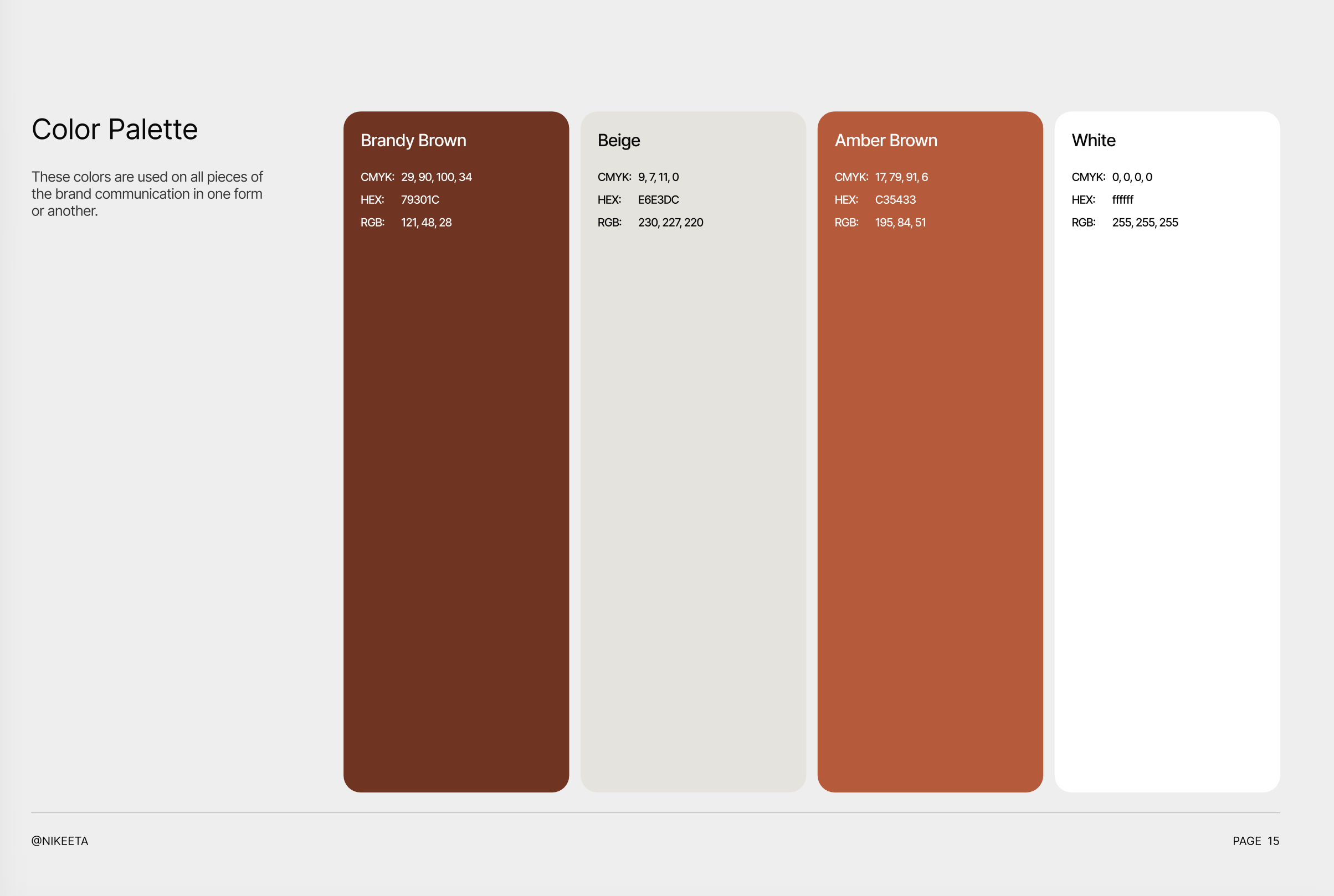 Color Palette

These colors are used on all pieces of the brand communication in one form or another.

Brandy Brown

CMYK: 29, 90, 100, 34
HEX: 79301C
RGB: 121, 48, 28

Beige

CMYK: 9, 7, 11, 0
HEX: E6E3DC
RGB: 230, 227, 220

Amber Brown

CMYK: 17, 79, 91, 6
HEX: C35433
RGB: 195, 84, 51

White

CMYK: 0, 0, 0, 0
HEX: ffffff
RGB: 255, 255, 255

@NIKEETA

PAGE 15