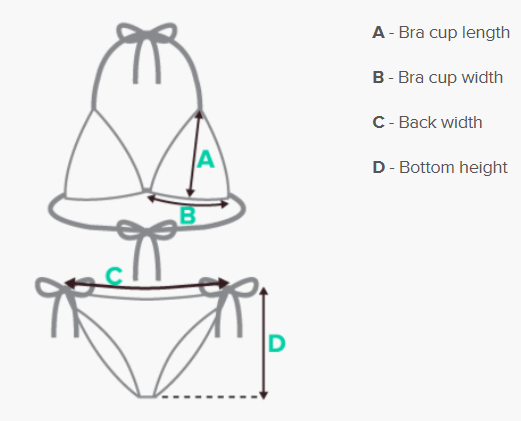 A

B

C

D

A - Bra cup length

B - Bra cup width

C - Back width

D - Bottom height