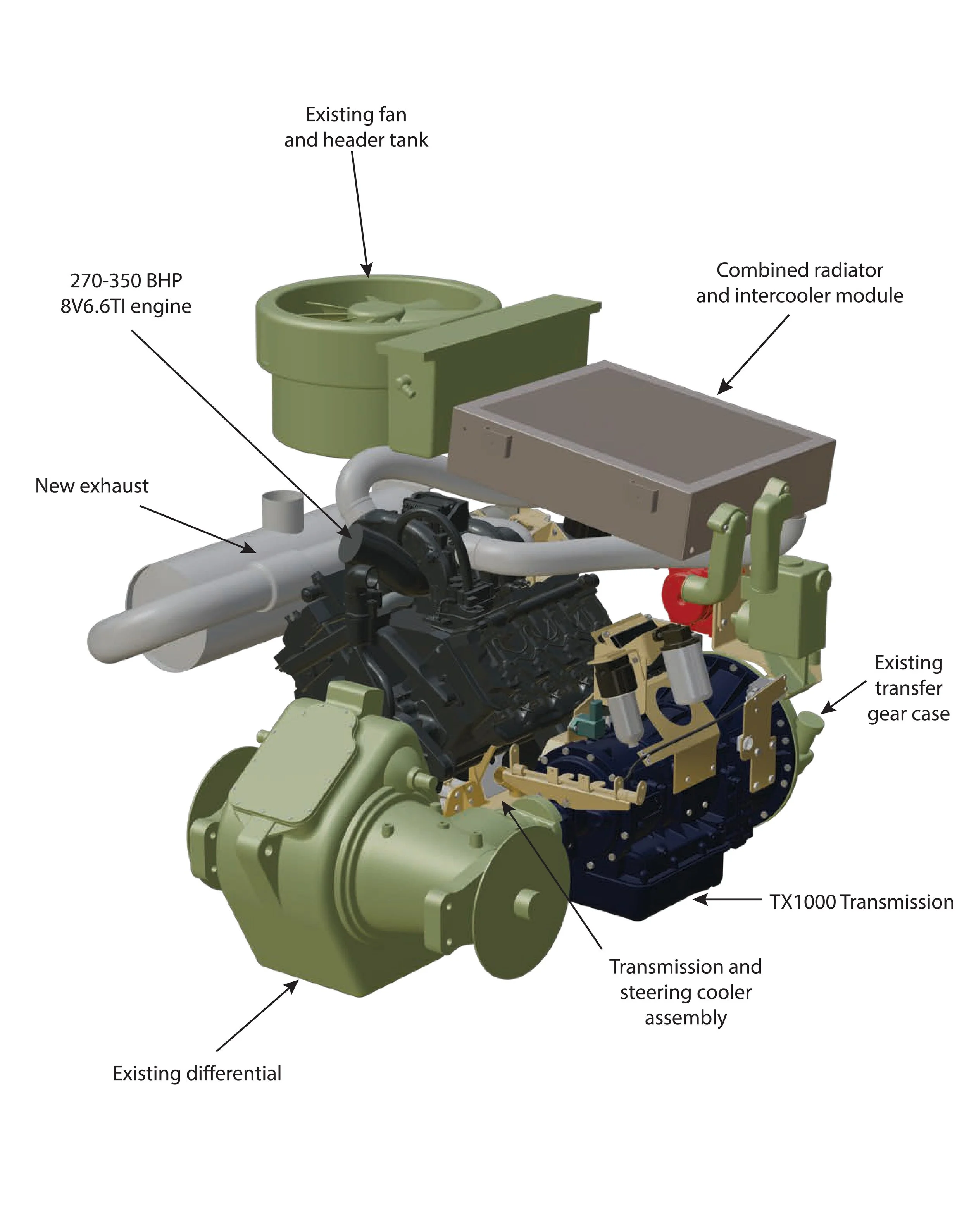 Existing fan and header tank

270-350 BHP 8V6.6TI engine

Combined radiator and intercooler module

New exhaust

Existing transfer gear case

TX1000 Transmission

Transmission and steering cooler assembly

Existing differential