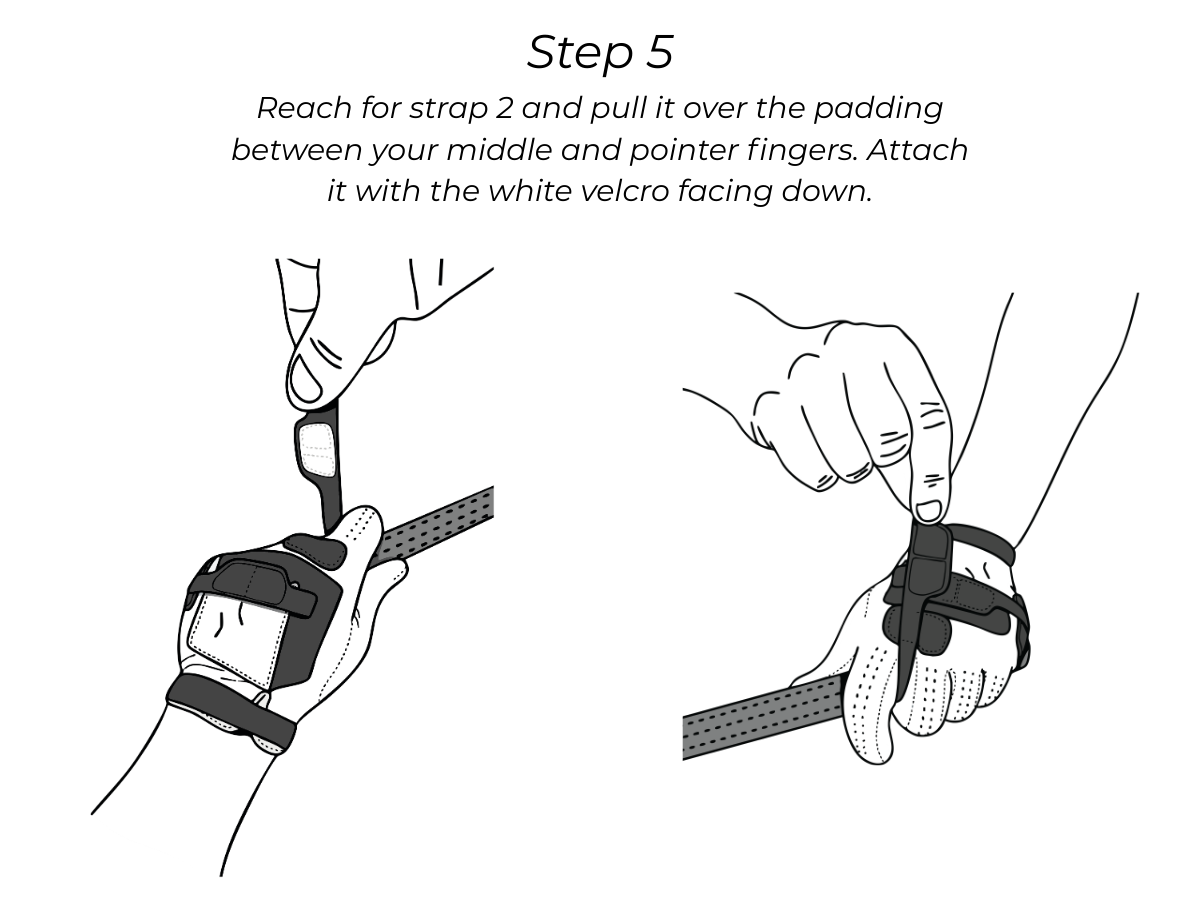 Step 5

Reach for strap 2 and pull it over the padding between your middle and pointer fingers. Attach it with the white velcro facing down.