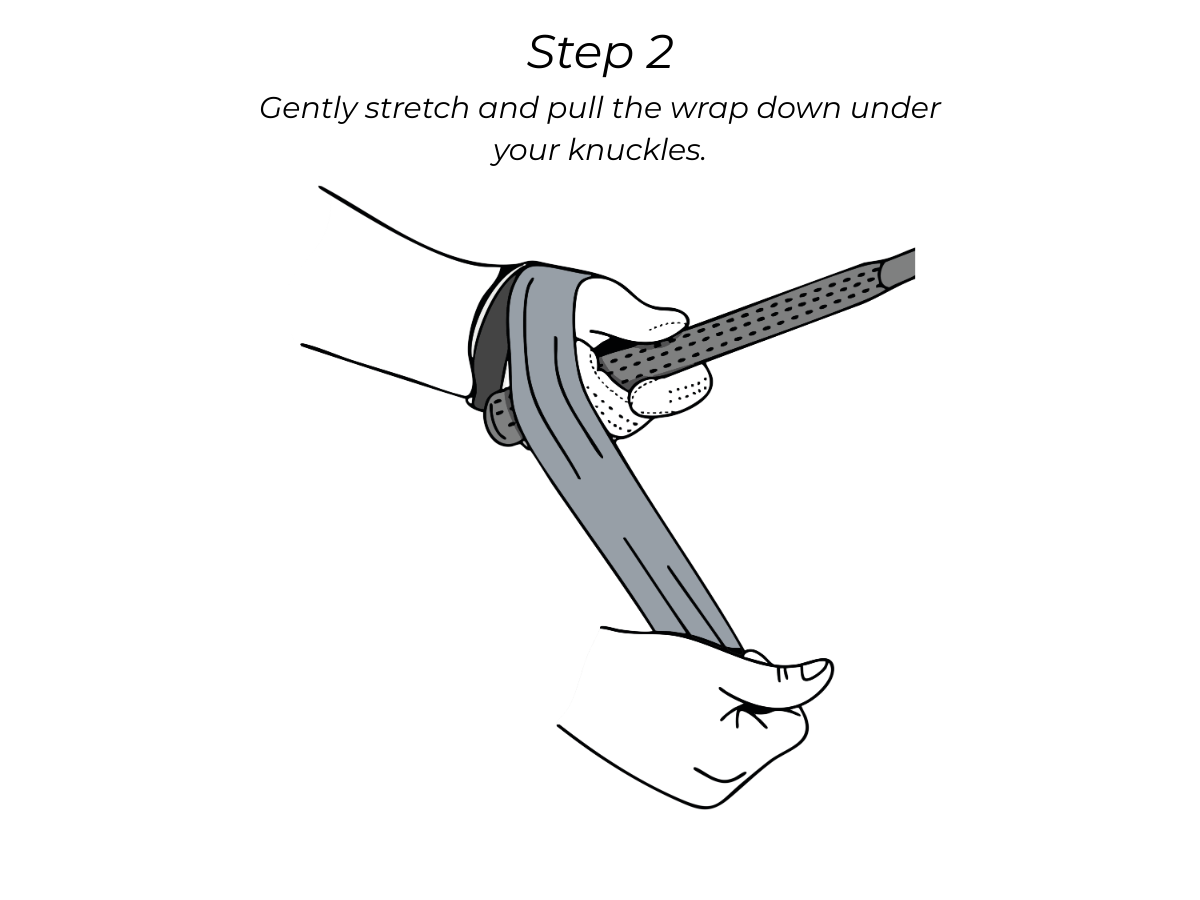 Step 2

Gently stretch and pull the wrap down under your knuckles.