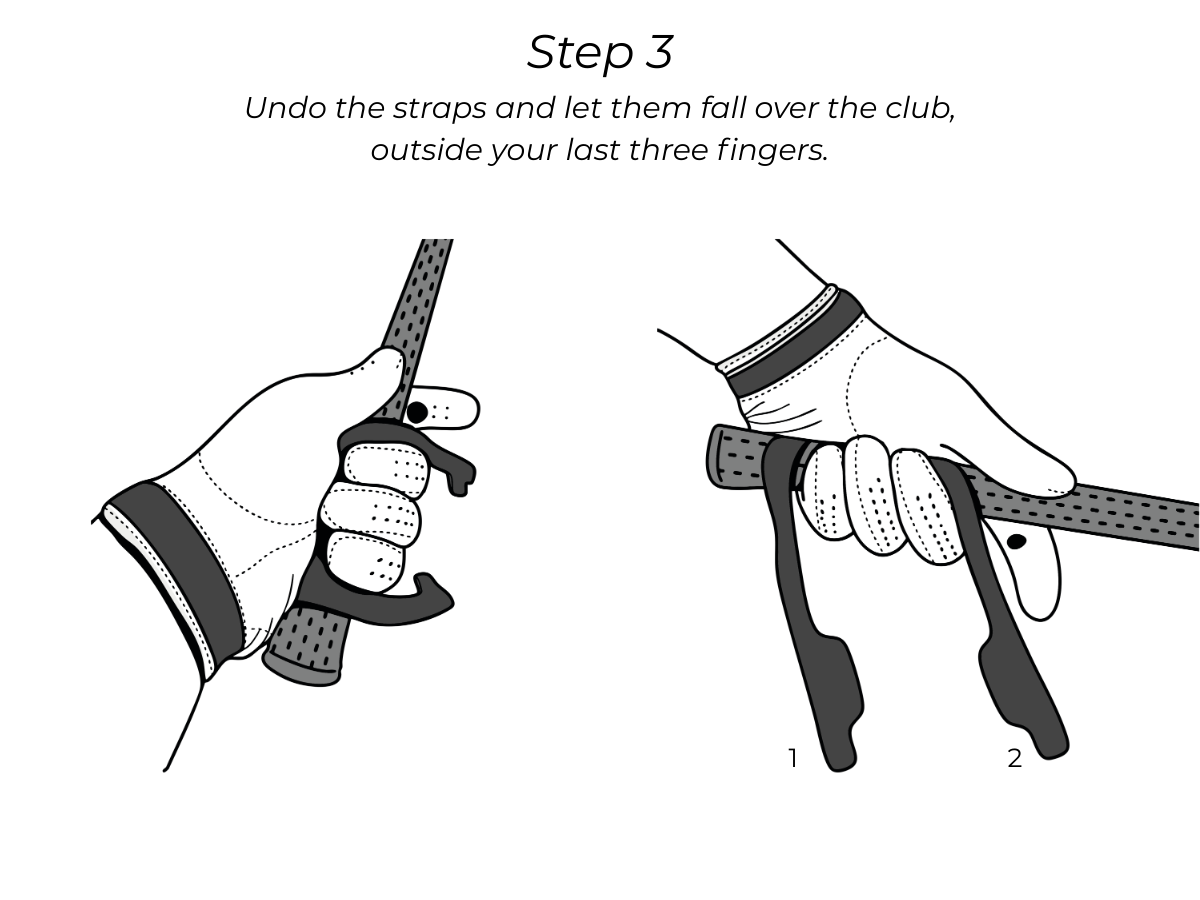 Step 3

Undo the straps and let them fall over the club, outside your last three fingers.

1

2