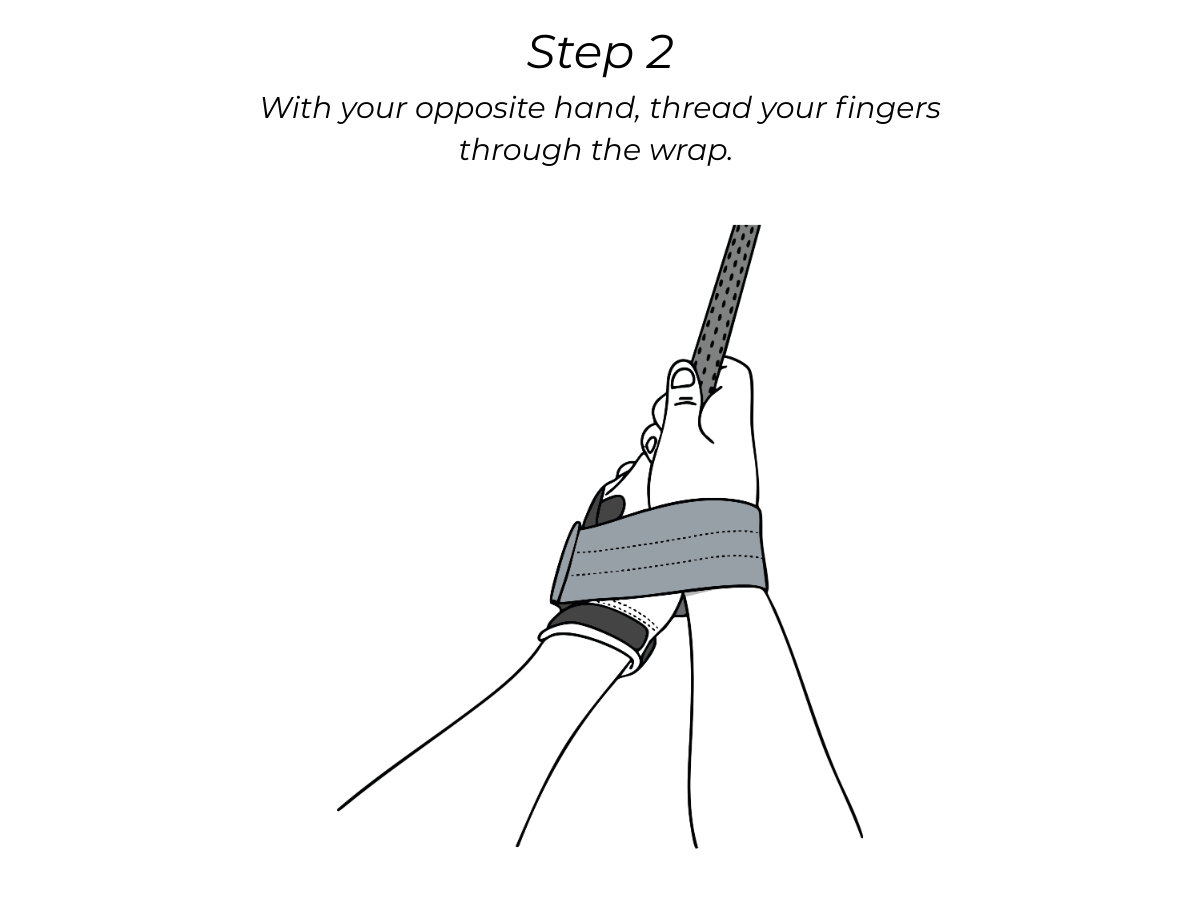 Step 2

With your opposite hand, thread your fingers through the wrap.