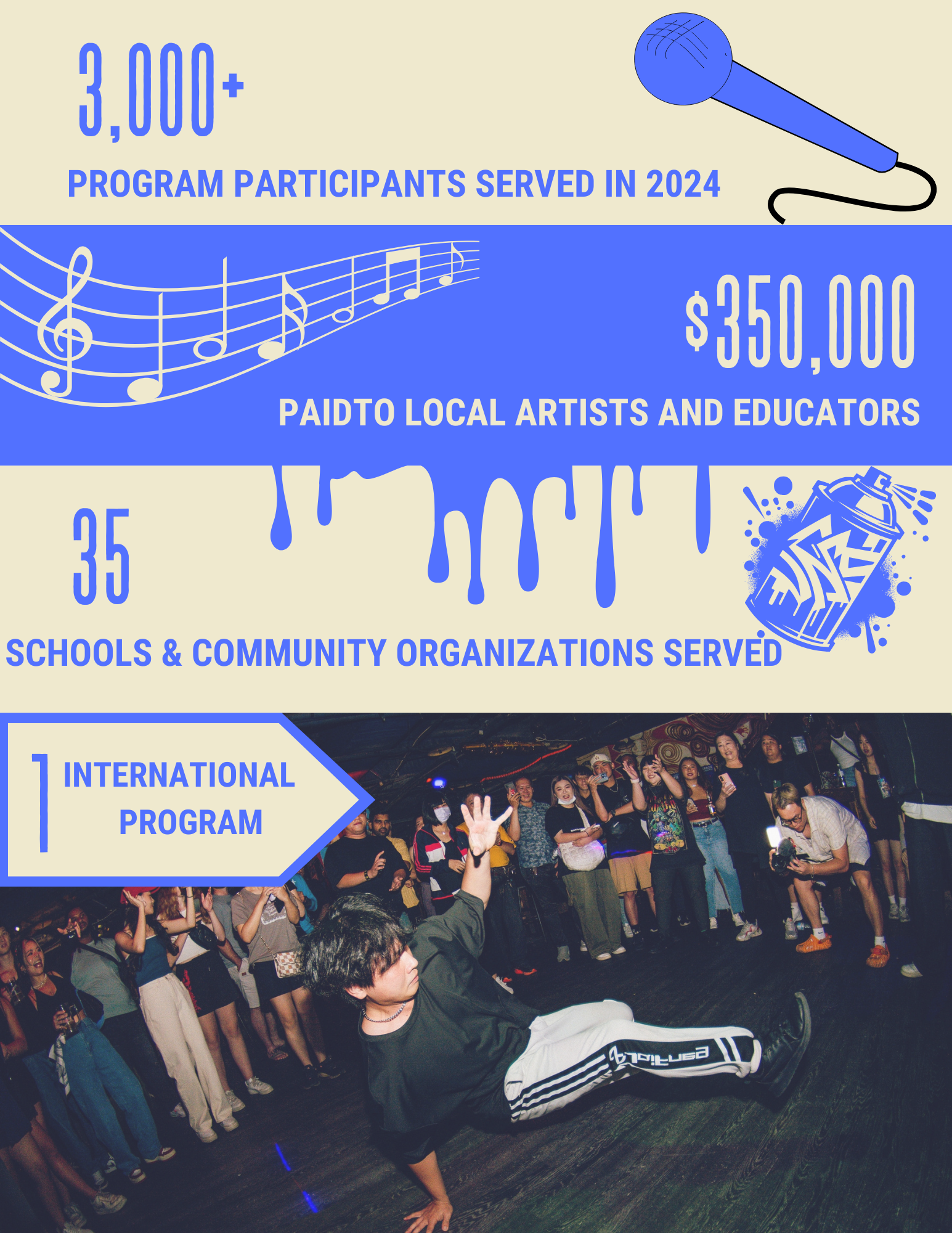 3,000+

PROGRAM PARTICIPANTS SERVED IN 2024

$350,000

PAIDTO LOCAL ARTISTS AND EDUCATORS

35

SCHOOLS & COMMUNITY ORGANIZATIONS SERVED

1 INTERNATIONAL PROGRAM