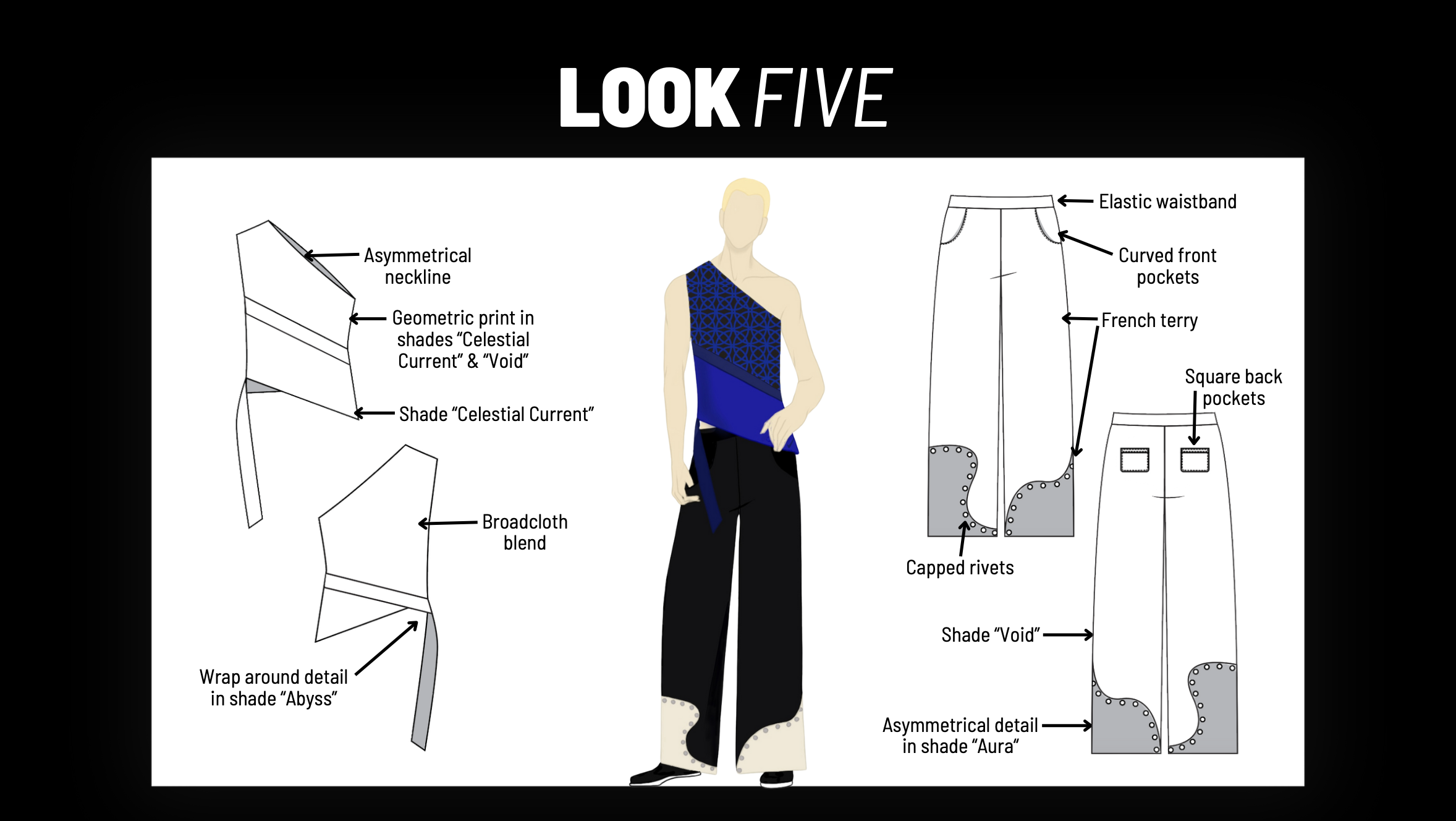 LOOK FIVE

Asymmetrical neckline

Geometric print in shades “Celestial Current” & “Void”

Shade “Celestial Current”

Broadcloth blend

Wrap around detail in shade “Abyss”

Elastic waistband

Curved front pockets

French terry

Square back pockets

Capped rivets

Shade “Void”

Asymmetrical detail in shade “Aura”