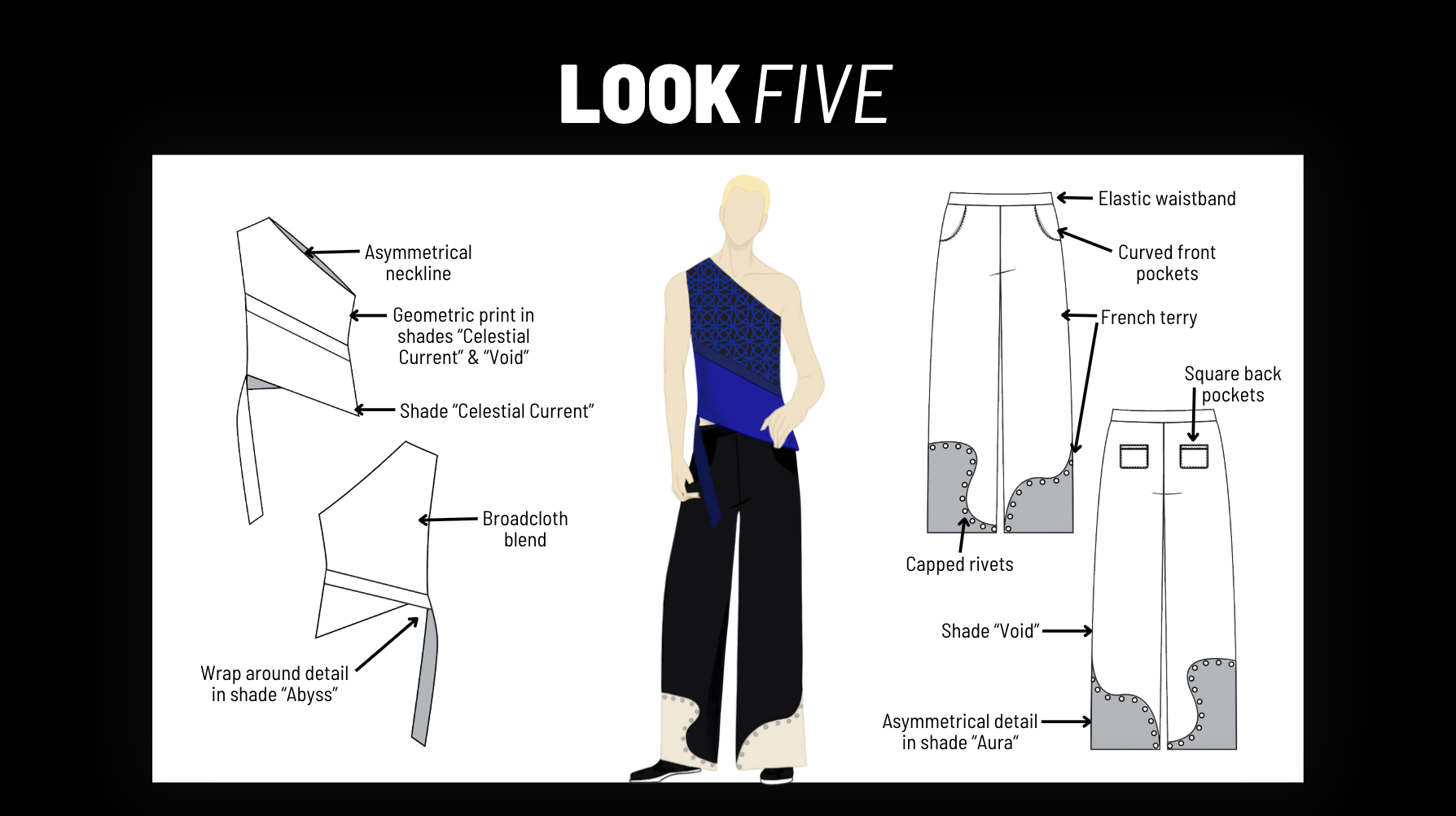 LOOK FIVE

Asymmetrical neckline

Geometric print in shades "Celestial Current" & "Void"

Shade "Celestial Current"

Broadcloth blend

Wrap around detail in shade "Abyss"

Elastic waistband

Curved front pockets

French terry

Square back pockets

Capped rivets

Shade "Void"

Asymmetrical detail in shade "Aura"