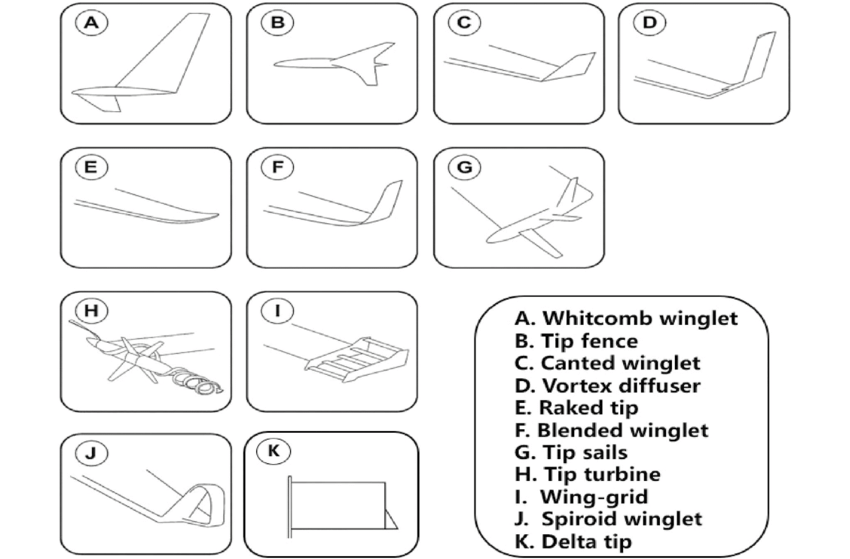 A

B

C

D

E

F

G

H

I

J

K

A. Whitcomb winglet
B. Tip fence
C. Canted winglet
D. Vortex diffuser
E. Raked tip
F. Blended winglet
G. Tip sails
H. Tip turbine
I. Wing-grid
J. Spiroid winglet
K. Delta tip