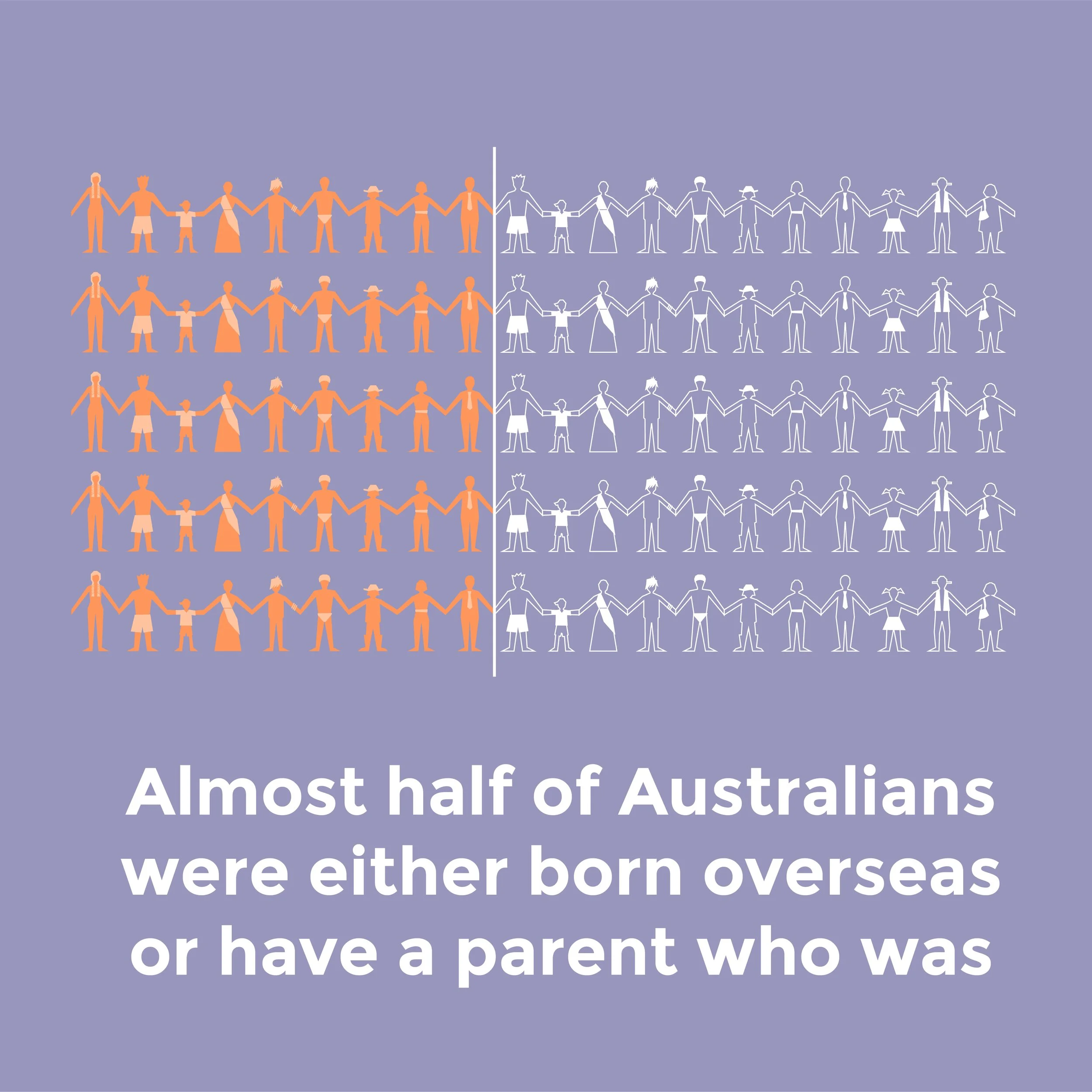 Almost half of Australians were either born overseas or have a parent who was