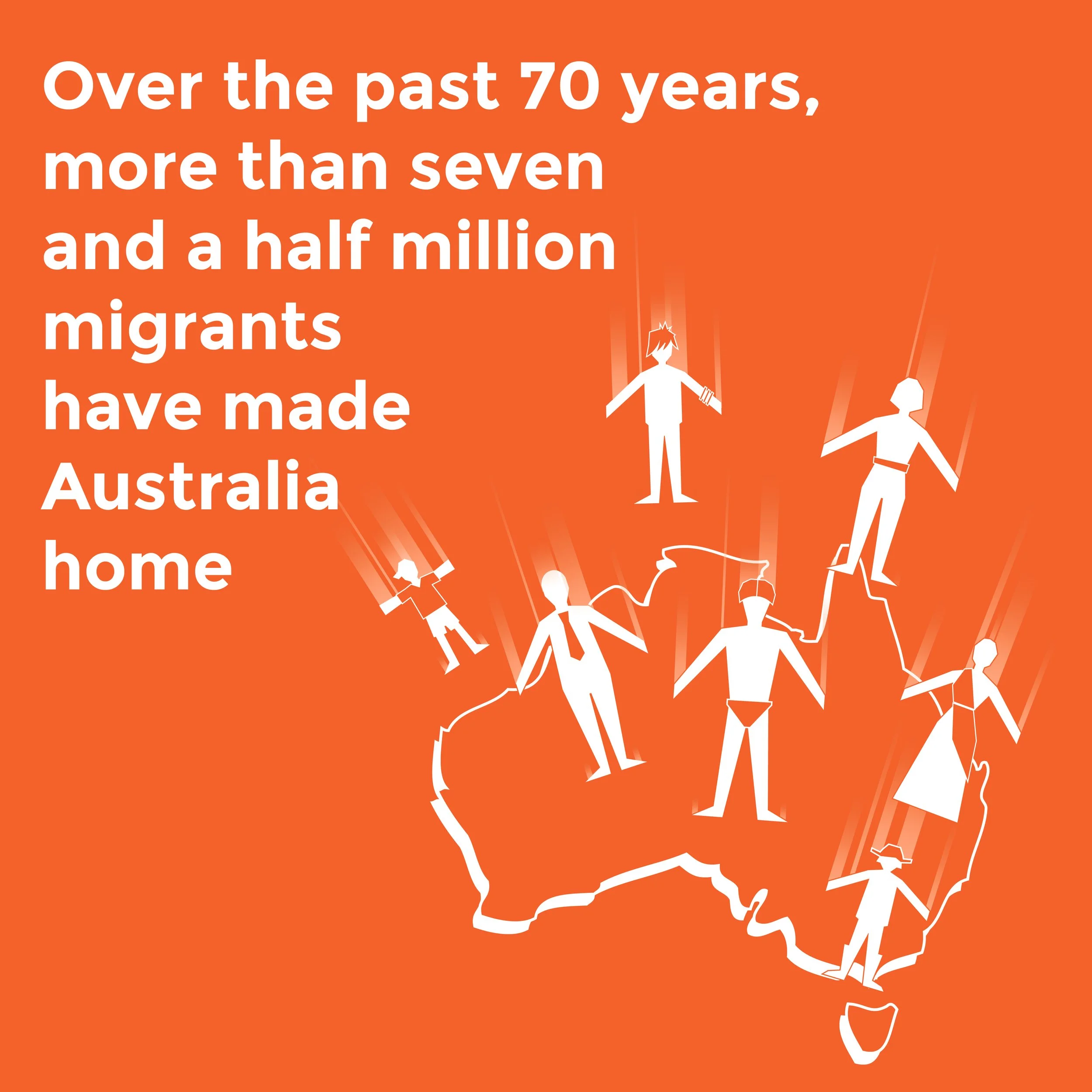 Over the past 70 years, more than seven and a half million migrants have made Australia home