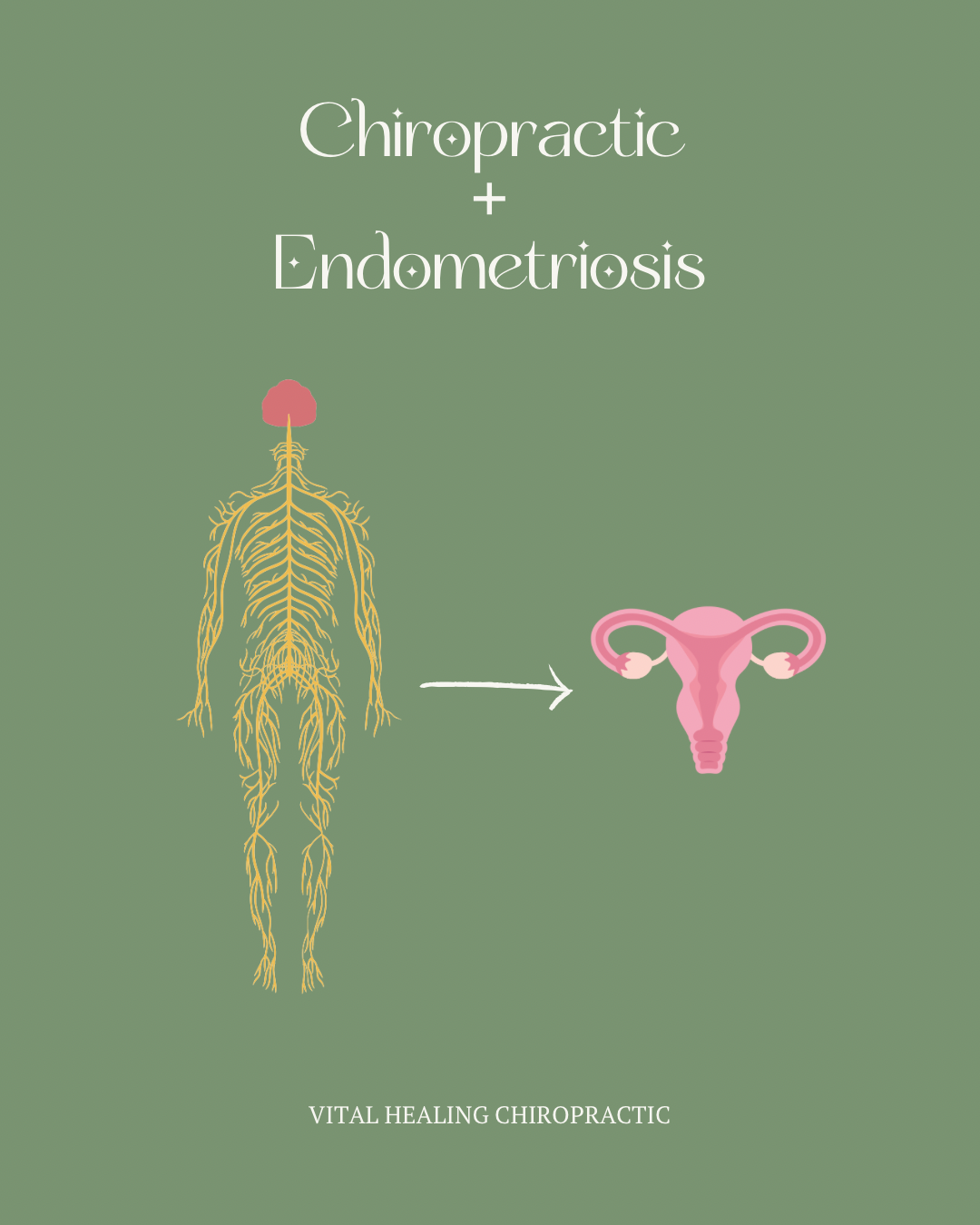 Chiropractic
+
Endometriosis

VITAL HEALING CHIROPRACTIC