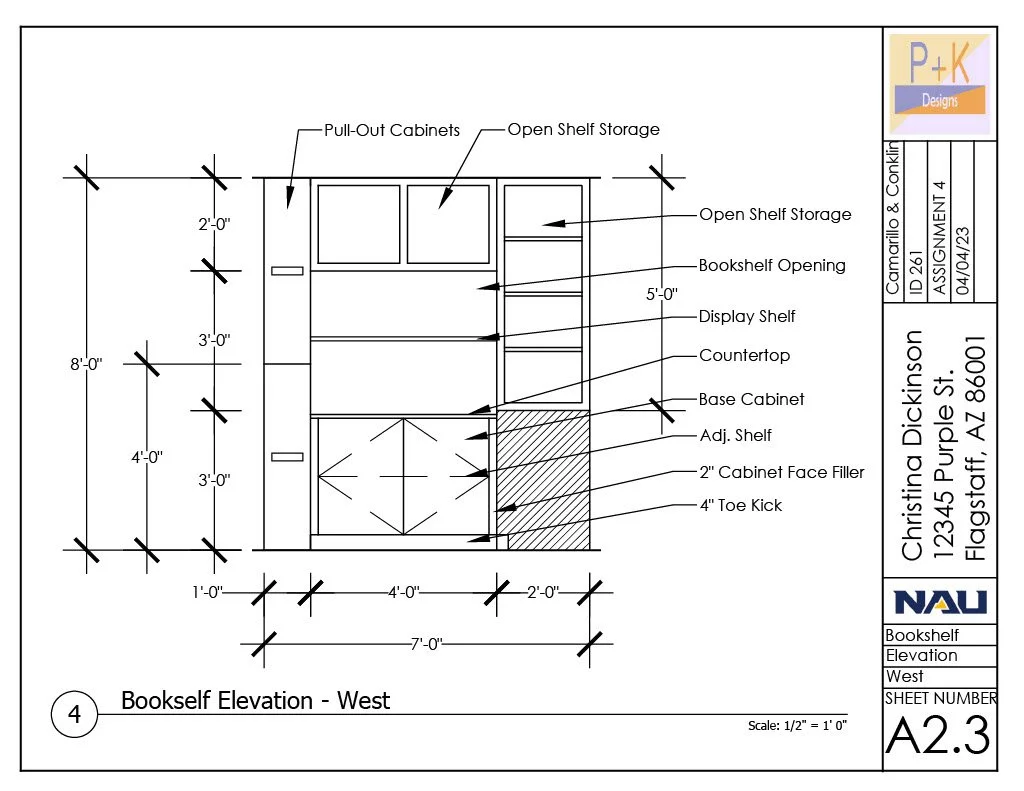 Pull-Out Cabinets

Open Shelf Storage

Open Shelf Storage

Bookshelf Opening

Display Shelf

Countertop

Base Cabinet

Adj. Shelf

2" Cabinet Face Filler

4" Toe Kick

8'-0"

2'-0"

3'-0"

4'-0"

3'-0"

5'-0"

1'-0"

4'-0"

2'-0"

7'-0"

4

Bookself Elevation - West

Scale: 1/2" = 1' 0"

P+K
Designs

Camarillo & Conklin

ID 261

ASSIGNMENT 4

04/04/23

Christina Dickinson
12345 Purple St.
Flagstaff, AZ 86001

NAU

Bookshelf

Elevation

West

SHEET NUMBER

A2.3