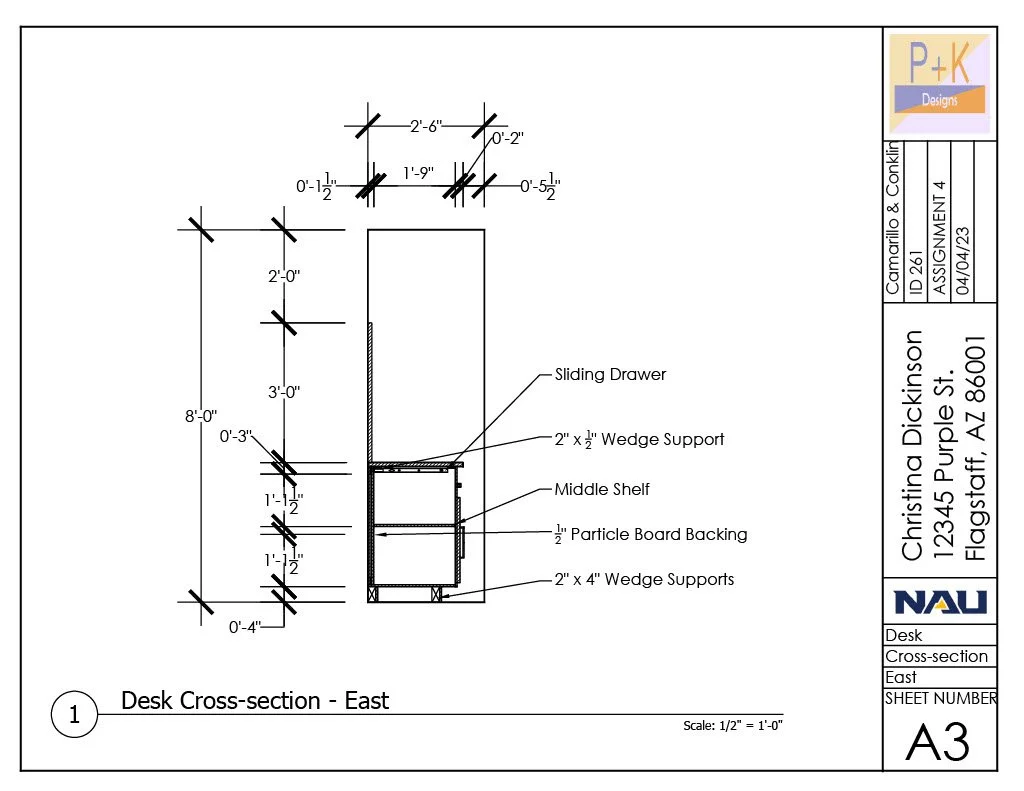 2'-6"

0'-2"

0'-1$\frac{1}{2}$"

1'-9"

0'-5$\frac{1}{2}$"

2'-0"

3'-0"

8'-0"

0'-3"

1'-1$\frac{1}{2}$"

1'-1$\frac{1}{2}$"

0'-4"

Sliding Drawer

2" x $\frac{1}{2}$" Wedge Support

Middle Shelf

$\frac{1}{2}$" Particle Board Backing

2" x 4" Wedge Supports

1

Desk Cross-section - East

Scale: 1/2" = 1'-0"

P+K
Designs

Camarillo & Conklin
ID 261
ASSIGNMENT 4
04/04/23

Christina Dickinson
12345 Purple St.
Flagstaff, AZ 86001

NAU

Desk
Cross-section
East
SHEET NUMBER
A3