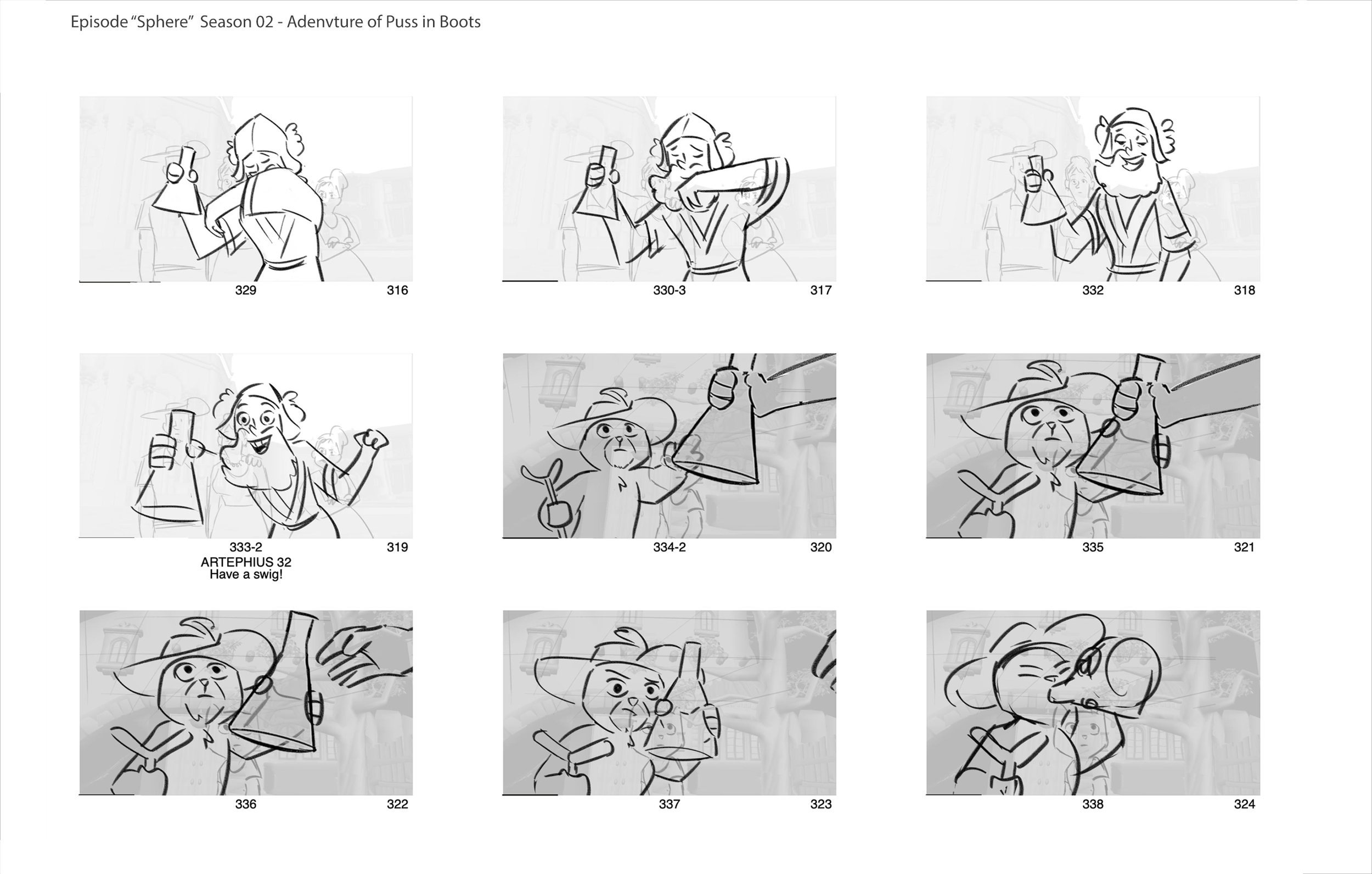 Episode “Sphere” Season 02 - Adenvture of Puss in Boots

329 316

330-3 317

332 318

333-2 319
ARTEPHIUS 32
Have a swig!

334-2 320

335 321

336 322

337 323

338 324