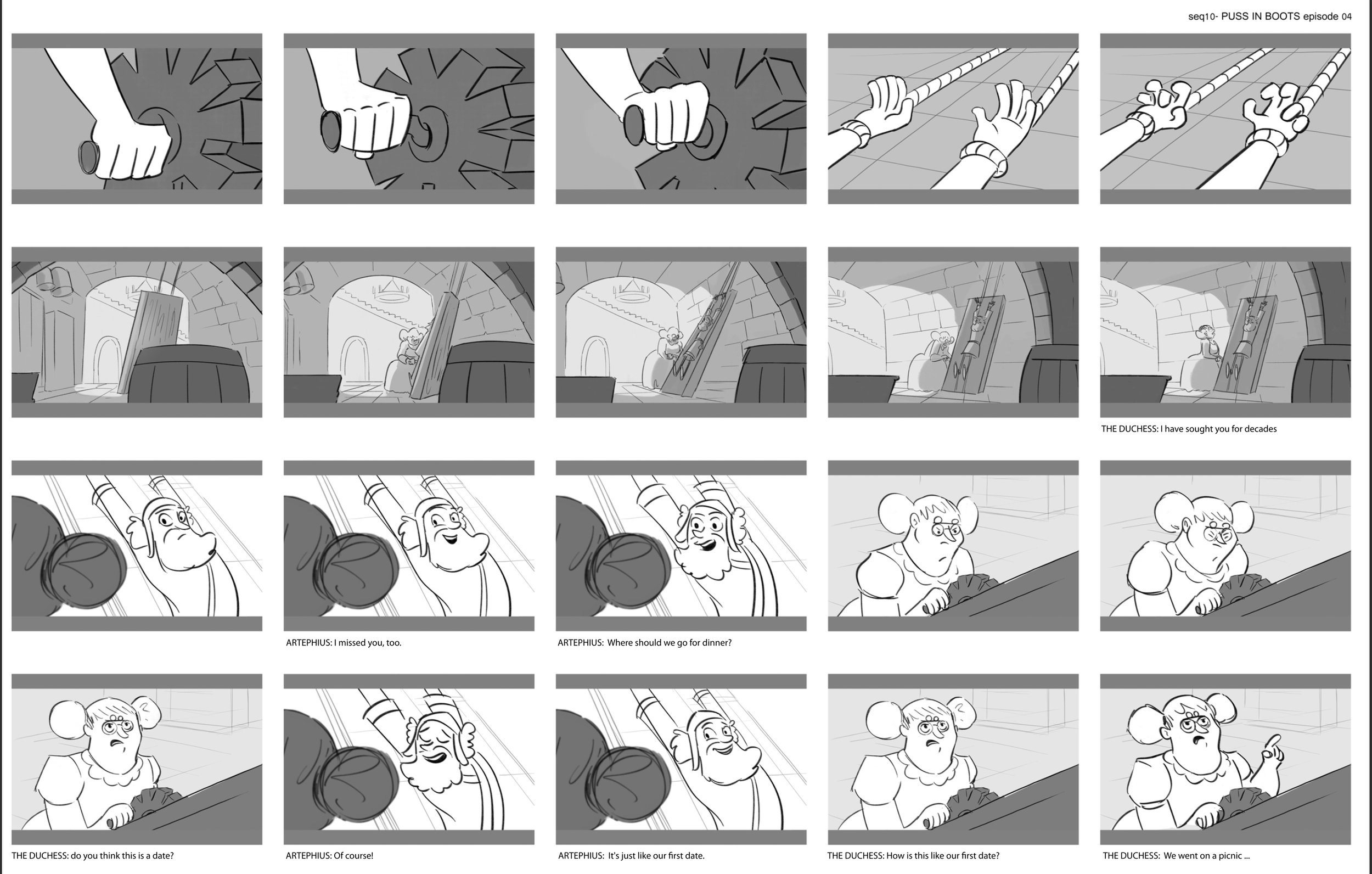 seq10- PUSS IN BOOTS episode 04

THE DUCHESS: I have sought you for decades

ARTEPHIUS: I missed you, too.

ARTEPHIUS: Where should we go for dinner?

THE DUCHESS: do you think this is a date?

ARTEPHIUS: Of course!

ARTEPHIUS: It's just like our first date.

THE DUCHESS: How is this like our first date?

THE DUCHESS: We went on a picnic ...