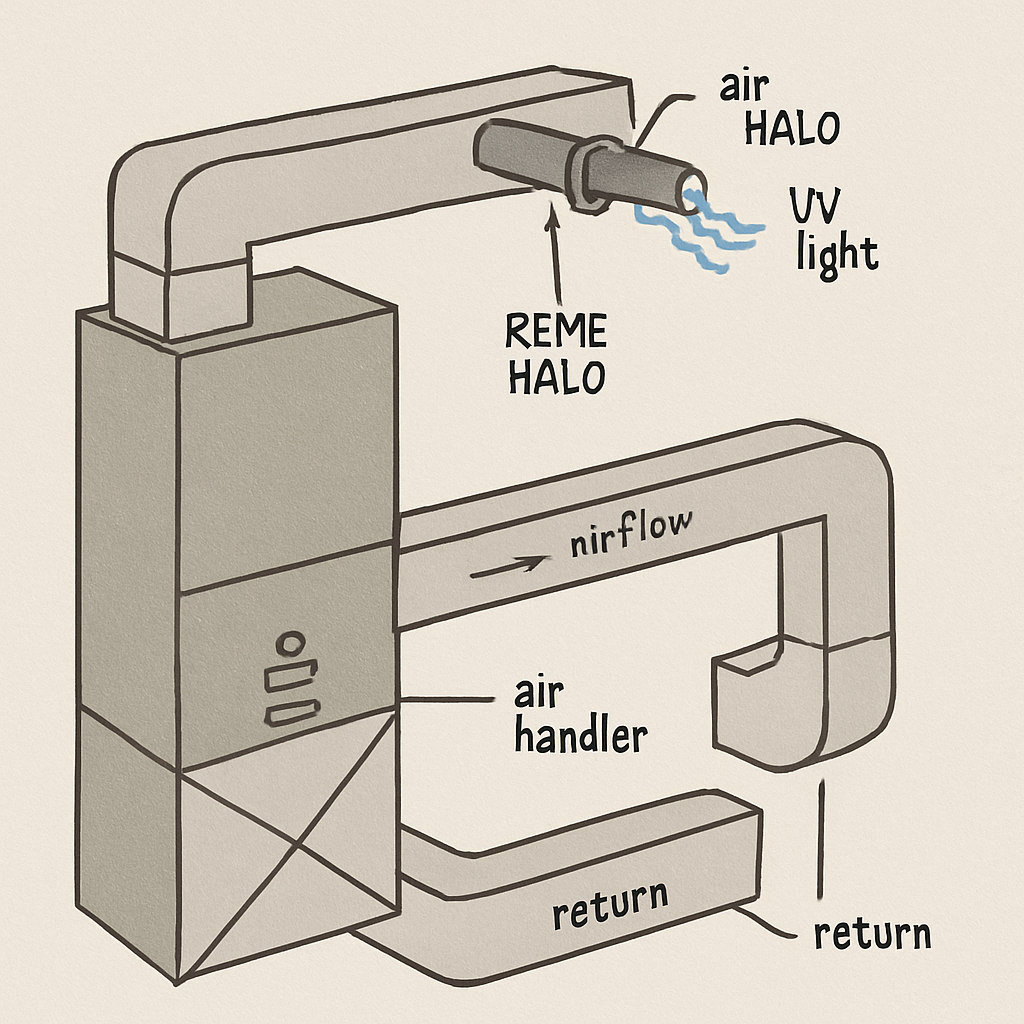 air
HALO

UV
light

REME
HALO

nirflow

air
handler

return

return