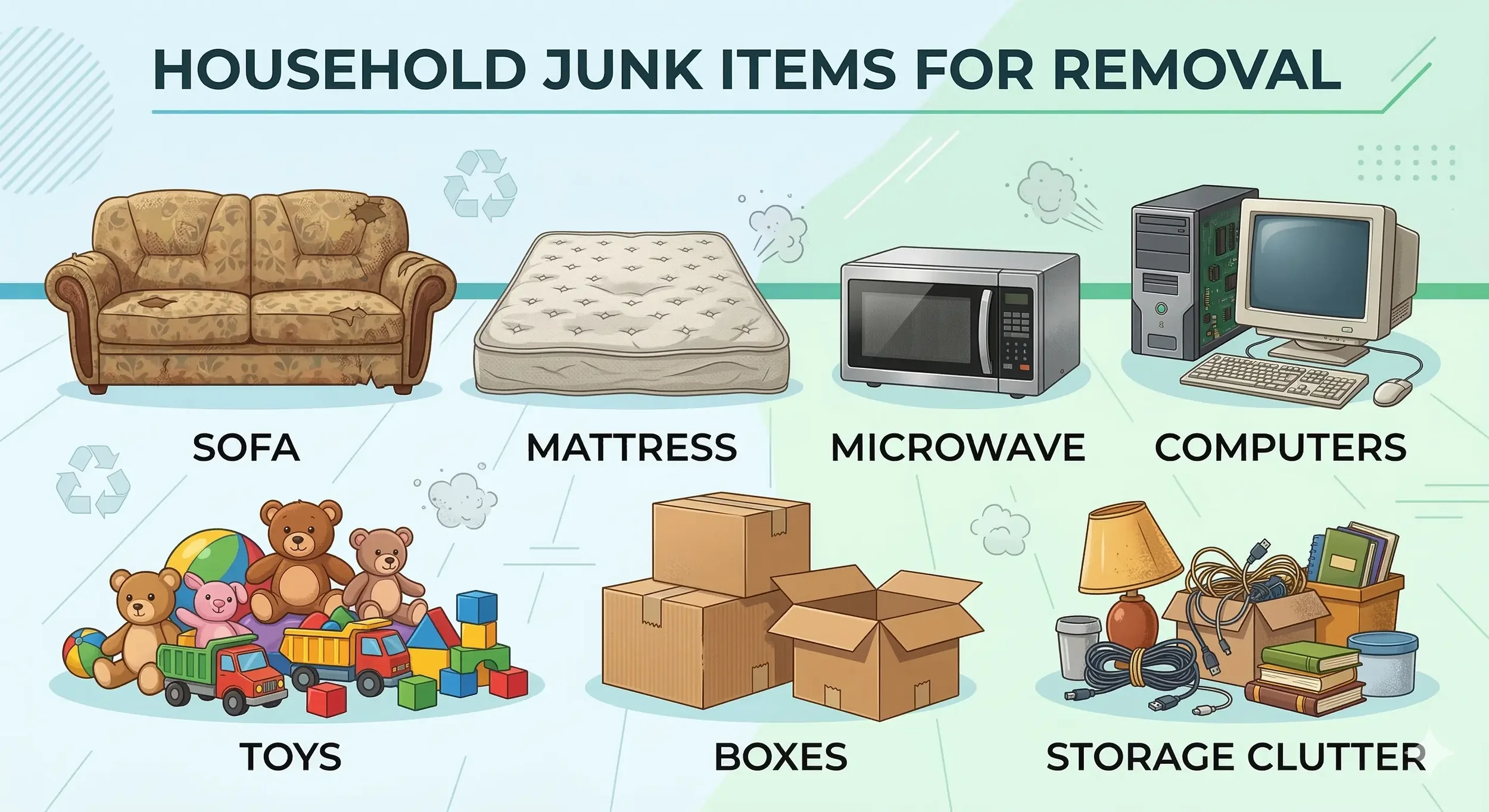 HOUSEHOLD JUNK ITEMS FOR REMOVAL

SOFA

MATTRESS

MICROWAVE

COMPUTERS

TOYS

BOXES

STORAGE CLUTTER