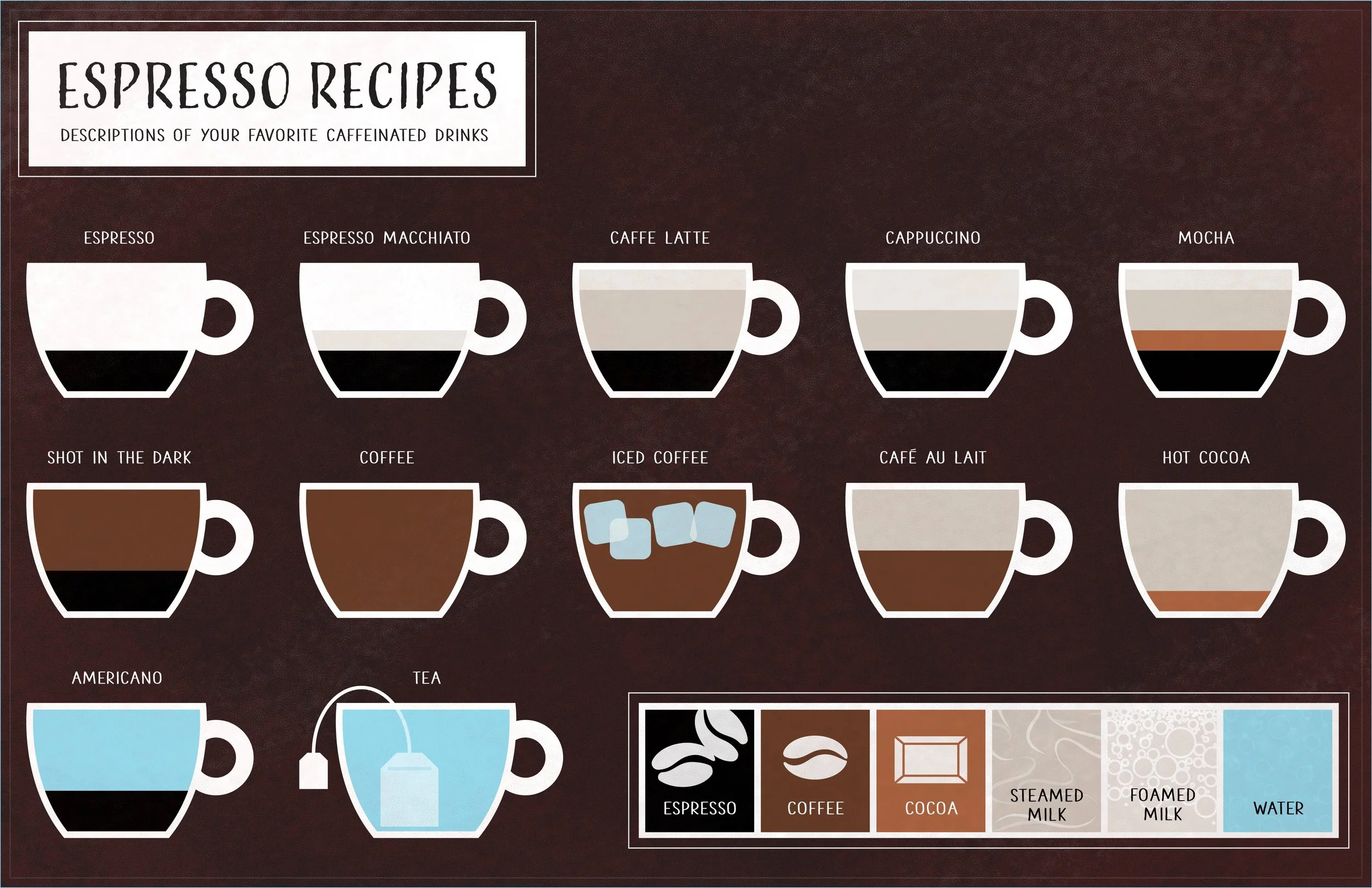 ESPRESSO RECIPES

DESCRIPTIONS OF YOUR FAVORITE CAFFEINATED DRINKS

ESPRESSO

ESPRESSO MACCHIATO

CAFFE LATTE

CAPPUCCINO

MOCHA

SHOT IN THE DARK

COFFEE

ICED COFFEE

CAFÉ AU LAIT

HOT COCOA

AMERICANO

TEA

ESPRESSO

COFFEE

COCOA

STEAMED MILK

FOAMED MILK

WATER