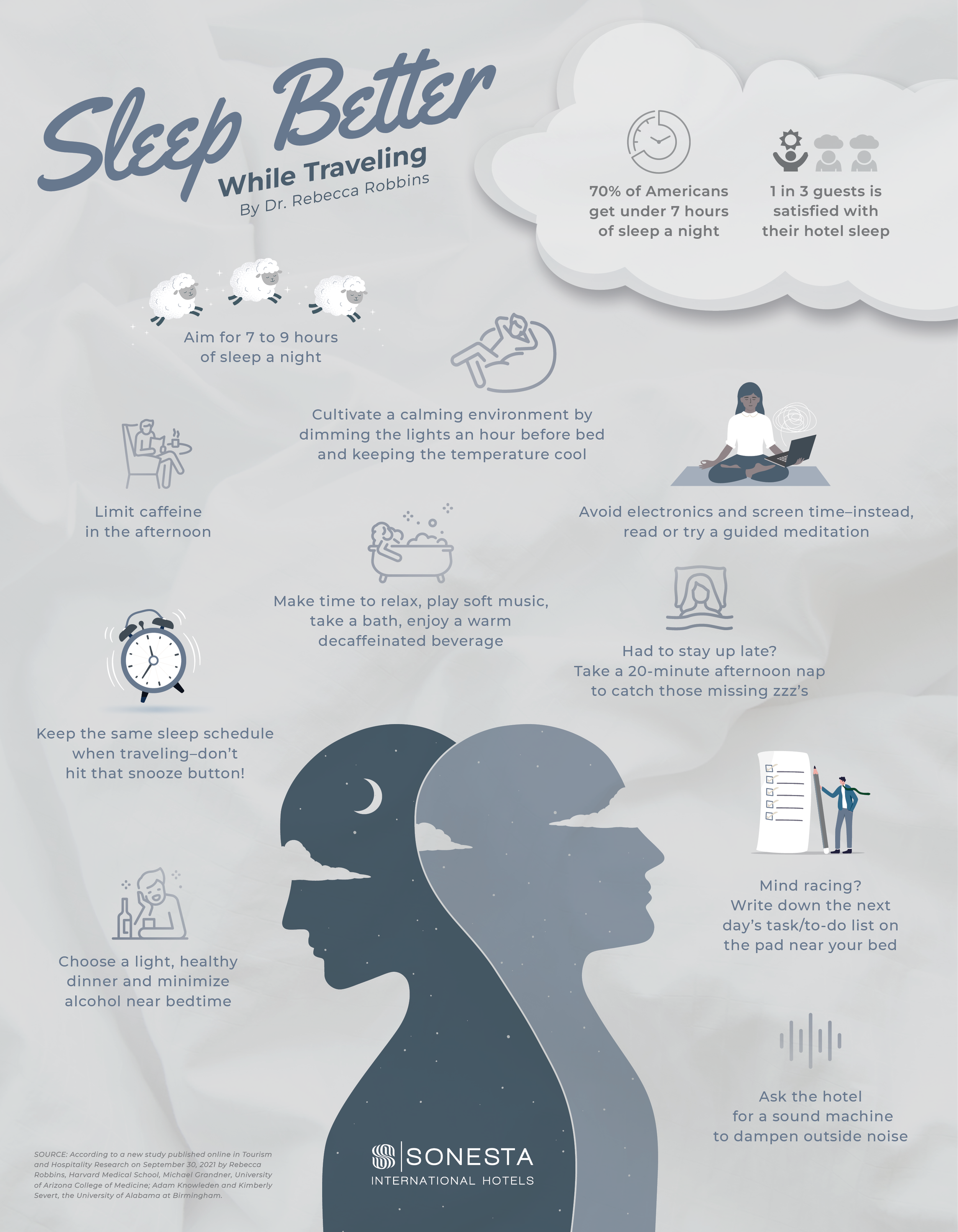 Sleep Better
While Traveling
By Dr. Rebecca Robbins

70% of Americans get under 7 hours of sleep a night

1 in 3 guests is satisfied with their hotel sleep

Aim for 7 to 9 hours of sleep a night

Cultivate a calming environment by dimming the lights an hour before bed and keeping the temperature cool

Limit caffeine in the afternoon

Avoid electronics and screen time–instead, read or try a guided meditation

Make time to relax, play soft music, take a bath, enjoy a warm decaffeinated beverage

Had to stay up late? Take a 20-minute afternoon nap to catch those missing zzz's

Keep the same sleep schedule when traveling–don't hit that snooze button!

Mind racing? Write down the next day's task/to-do list on the pad near your bed

Choose a light, healthy dinner and minimize alcohol near bedtime

Ask the hotel for a sound machine to dampen outside noise

SOURCE: According to a new study published online in Tourism and Hospitality Research on September 30, 2021 by Rebecca Robbins, Harvard Medical School, Michael Grandner, University of Arizona College of Medicine; Adam Knowleden and Kimberly Severt, the University of Alabama at Birmingham.

SONESTA
INTERNATIONAL HOTELS