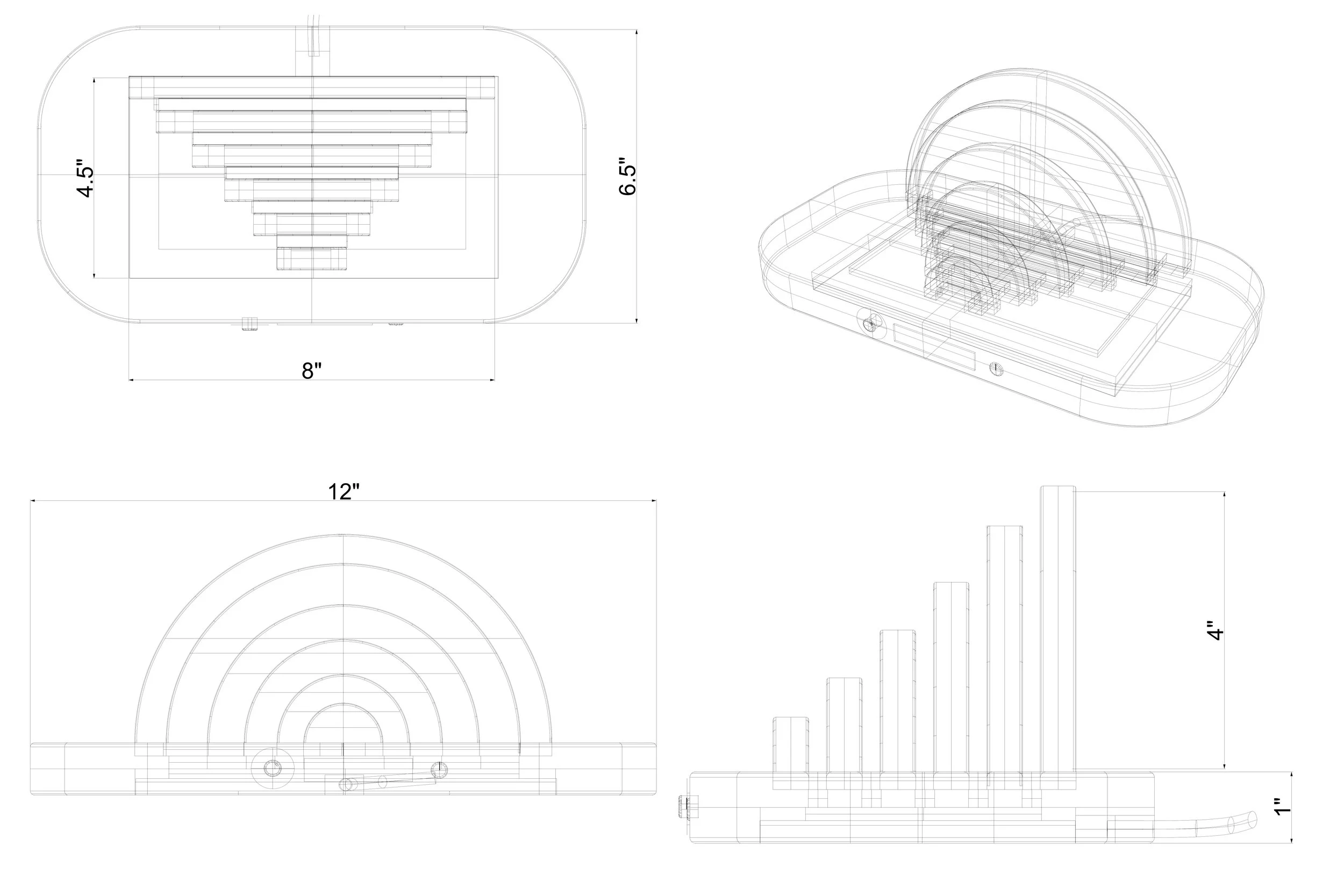 4.5"

6.5"

8"

12"

4"

1"