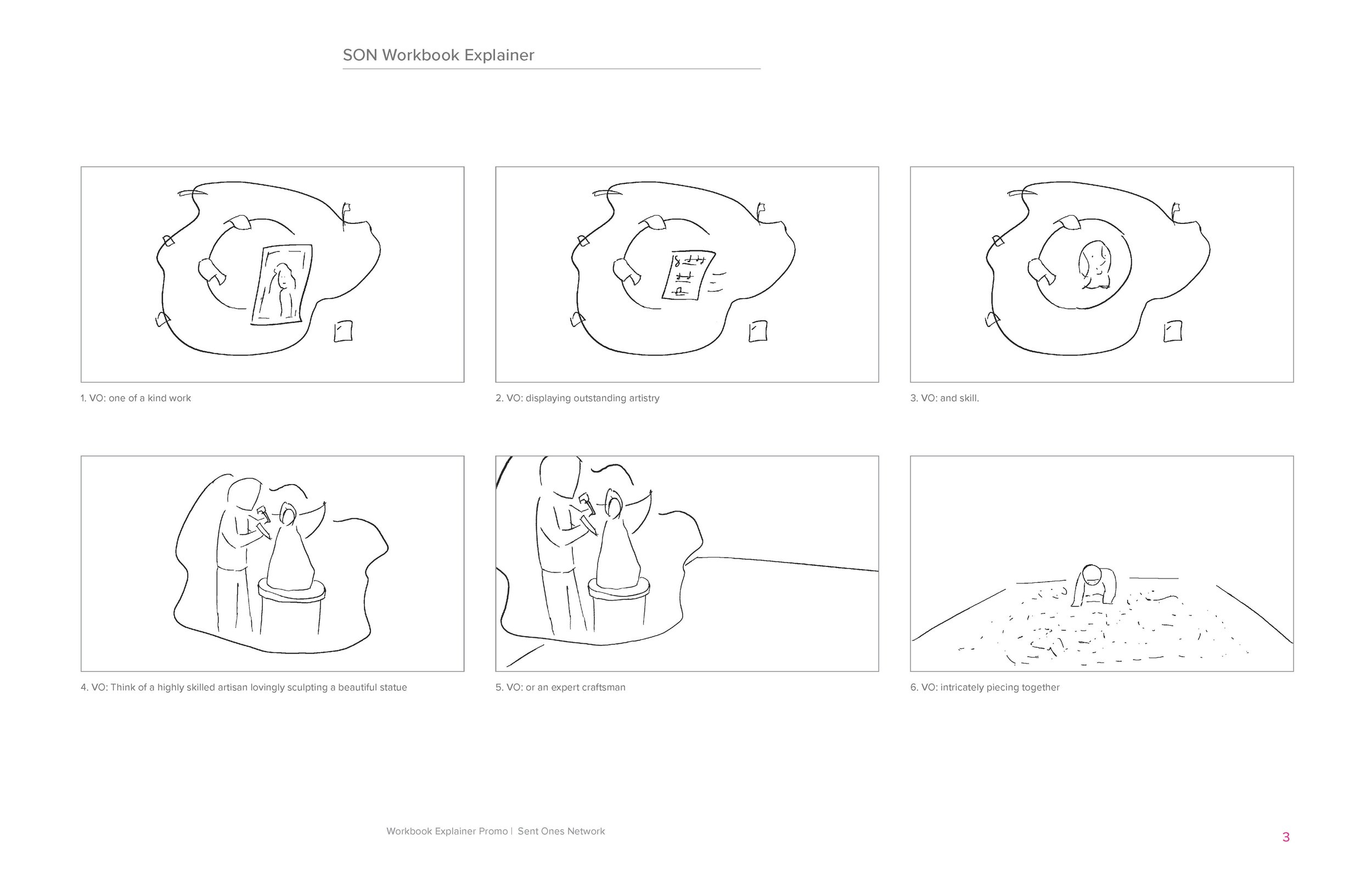 SON Workbook Explainer

1. VO: one of a kind work

2. VO: displaying outstanding artistry

3. VO: and skill.

4. VO: Think of a highly skilled artisan lovingly sculpting a beautiful statue

5. VO: or an expert craftsman

6. VO: intricately piecing together

Workbook Explainer Promo | Sent Ones Network

3