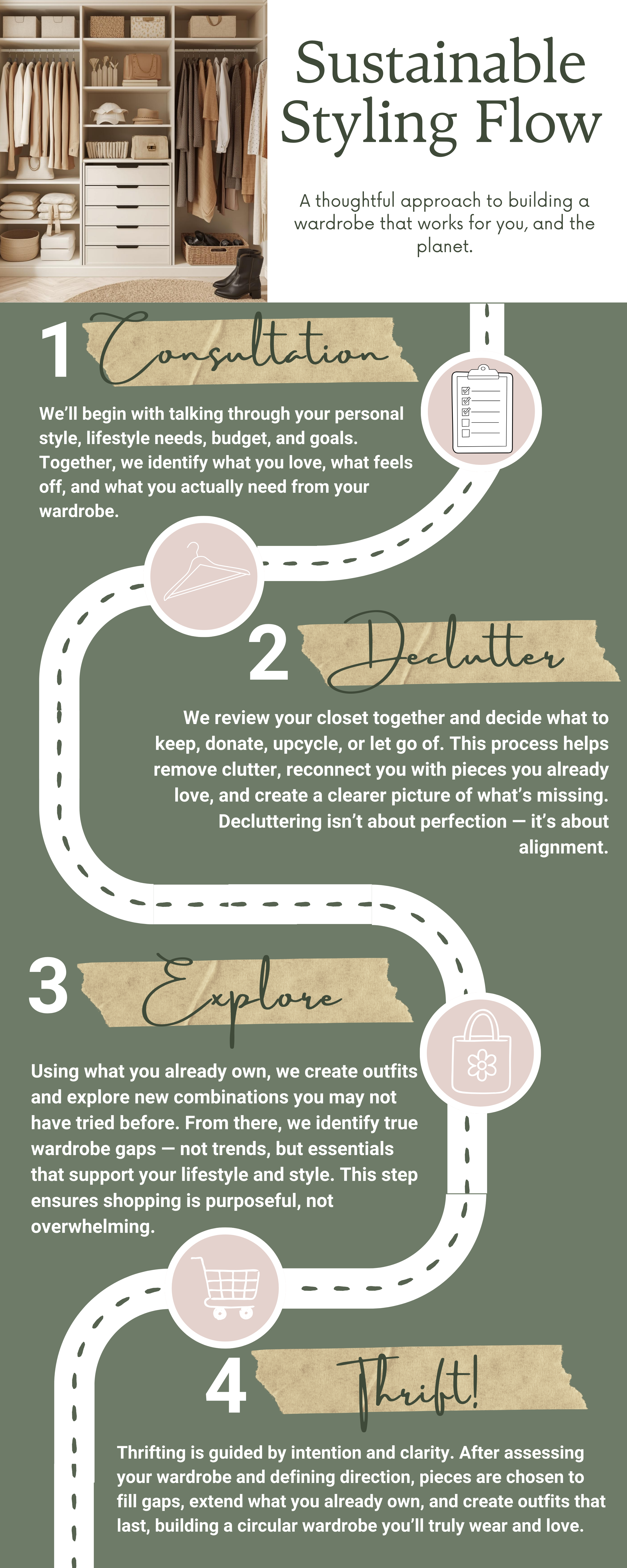 Sustainable Styling Flow

A thoughtful approach to building a wardrobe that works for you, and the planet.

1 Consultation

We'll begin with talking through your personal style, lifestyle needs, budget, and goals. Together, we identify what you love, what feels off, and what you actually need from your wardrobe.

2 Declutter

We review your closet together and decide what to keep, donate, upcycle, or let go of. This process helps remove clutter, reconnect you with pieces you already love, and create a clearer picture of what's missing. Decluttering isn't about perfection — it's about alignment.

3 Explore

Using what you already own, we create outfits and explore new combinations you may not have tried before. From there, we identify true wardrobe gaps — not trends, but essentials that support your lifestyle and style. This step ensures shopping is purposeful, not overwhelming.

4 Thrift!

Thrifting is guided by intention and clarity. After assessing your wardrobe and defining direction, pieces are chosen to fill gaps, extend what you already own, and create outfits that last, building a circular wardrobe you'll truly wear and love.