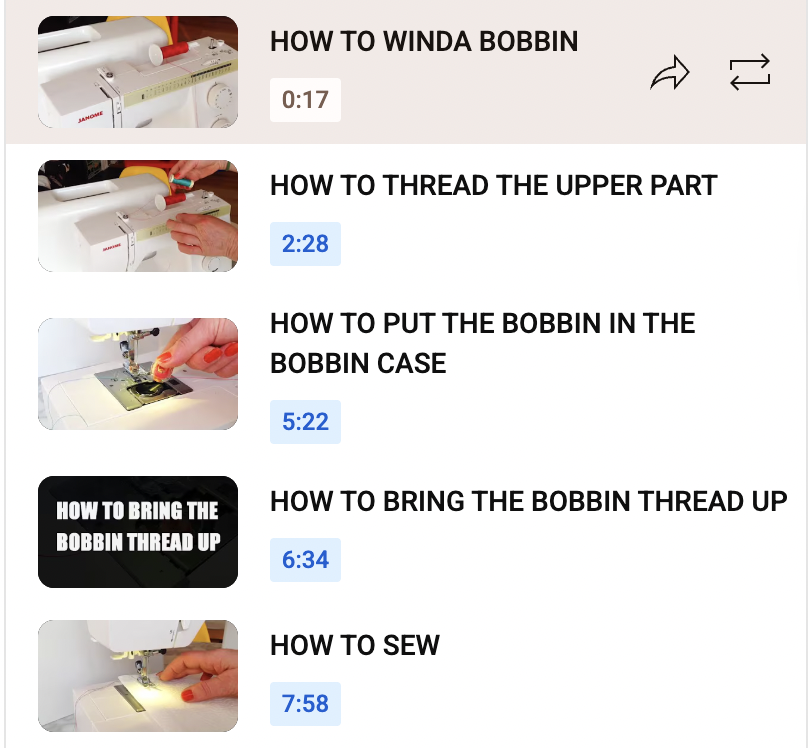 JANOME

HOW TO WINDA BOBBIN

0:17

JANOME

HOW TO THREAD THE UPPER PART

2:28

HOW TO PUT THE BOBBIN IN THE BOBBIN CASE

5:22

HOW TO BRING THE BOBBIN THREAD UP

HOW TO BRING THE BOBBIN THREAD UP

6:34

HOW TO SEW

7:58