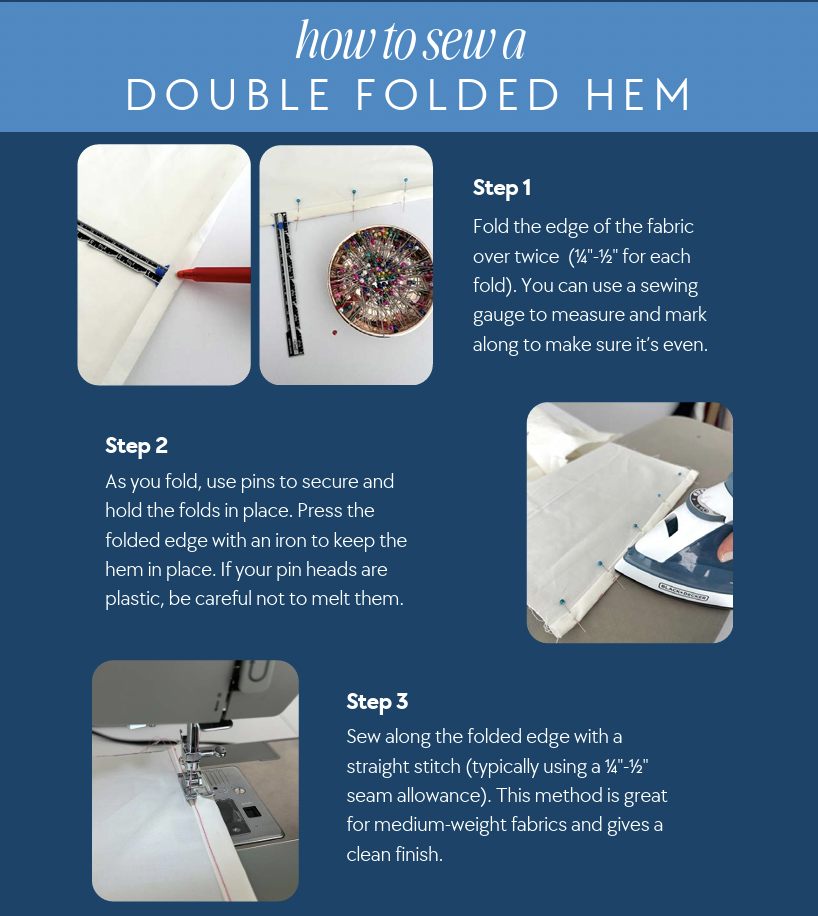 how to sew a
DOUBLE FOLDED HEM

Step 1
Fold the edge of the fabric over twice (¼"-½" for each fold). You can use a sewing gauge to measure and mark along to make sure it's even.

Step 2
As you fold, use pins to secure and hold the folds in place. Press the folded edge with an iron to keep the hem in place. If your pin heads are plastic, be careful not to melt them.

BLACK+DECKER

Step 3
Sew along the folded edge with a straight stitch (typically using a ¼"-½" seam allowance). This method is great for medium-weight fabrics and gives a clean finish.