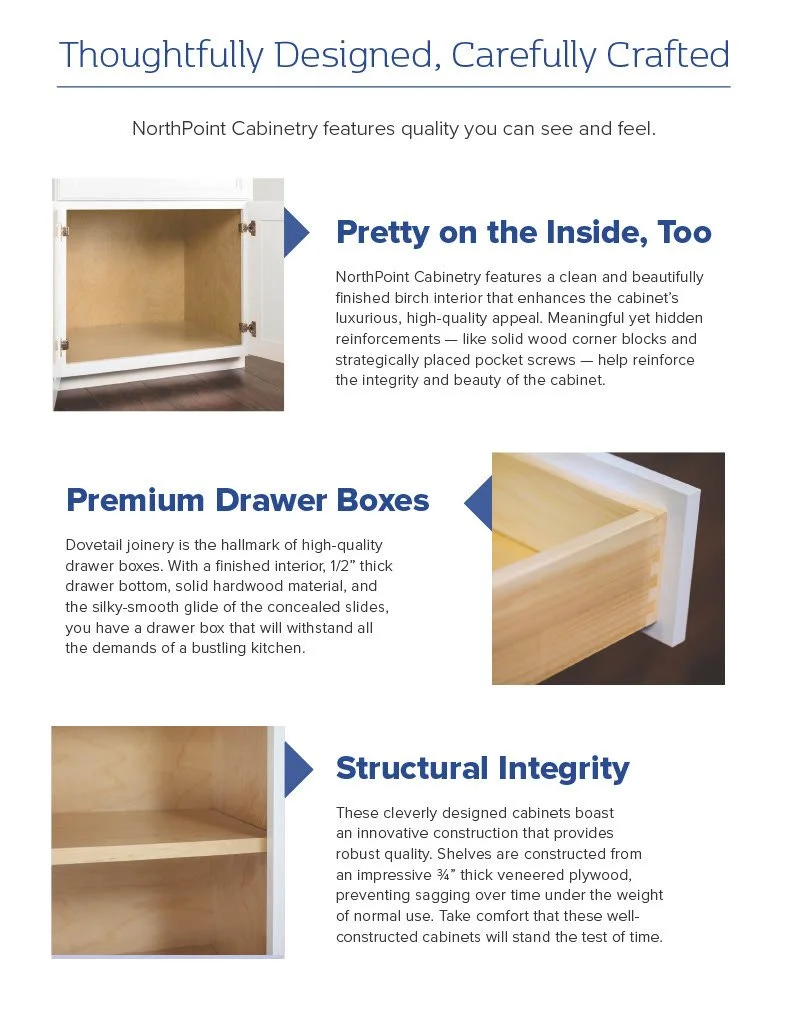 Thoughtfully Designed, Carefully Crafted

NorthPoint Cabinetry features quality you can see and feel.

Pretty on the Inside, Too

NorthPoint Cabinetry features a clean and beautifully finished birch interior that enhances the cabinet's luxurious, high-quality appeal. Meaningful yet hidden reinforcements — like solid wood corner blocks and strategically placed pocket screws — help reinforce the integrity and beauty of the cabinet.

Premium Drawer Boxes

Dovetail joinery is the hallmark of high-quality drawer boxes. With a finished interior, 1/2" thick drawer bottom, solid hardwood material, and the silky-smooth glide of the concealed slides, you have a drawer box that will withstand all the demands of a bustling kitchen.

Structural Integrity

These cleverly designed cabinets boast an innovative construction that provides robust quality. Shelves are constructed from an impressive ¾" thick veneered plywood, preventing sagging over time under the weight of normal use. Take comfort that these well-constructed cabinets will stand the test of time.