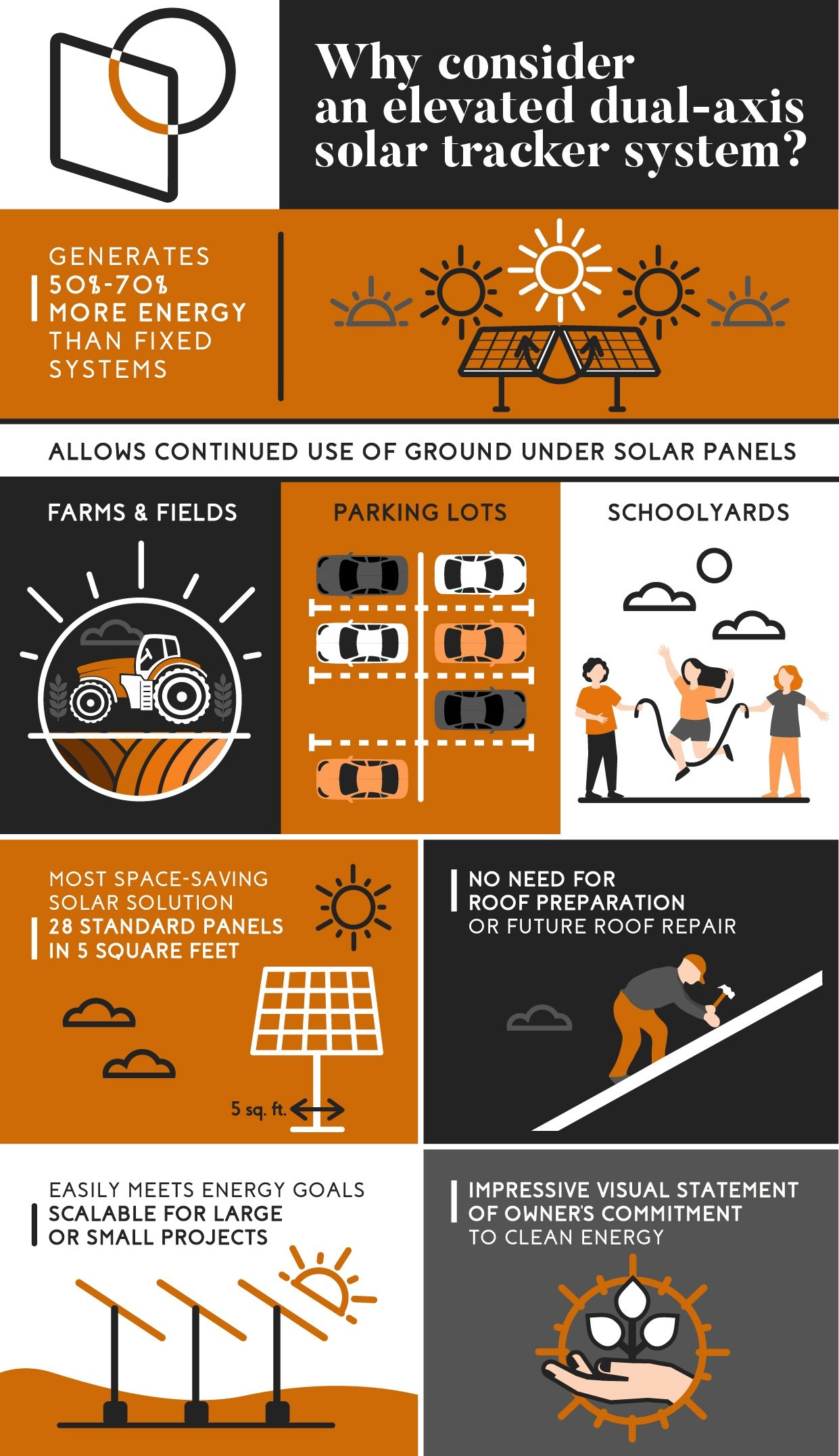 Why consider an elevated dual-axis solar tracker system?

GENERATES 50%-70% MORE ENERGY THAN FIXED SYSTEMS

ALLOWS CONTINUED USE OF GROUND UNDER SOLAR PANELS

FARMS & FIELDS

PARKING LOTS

SCHOOLYARDS

MOST SPACE-SAVING SOLAR SOLUTION 28 STANDARD PANELS IN 5 SQUARE FEET

5 sq. ft.

NO NEED FOR ROOF PREPARATION OR FUTURE ROOF REPAIR

EASILY MEETS ENERGY GOALS SCALABLE FOR LARGE OR SMALL PROJECTS

IMPRESSIVE VISUAL STATEMENT OF OWNER'S COMMITMENT TO CLEAN ENERGY