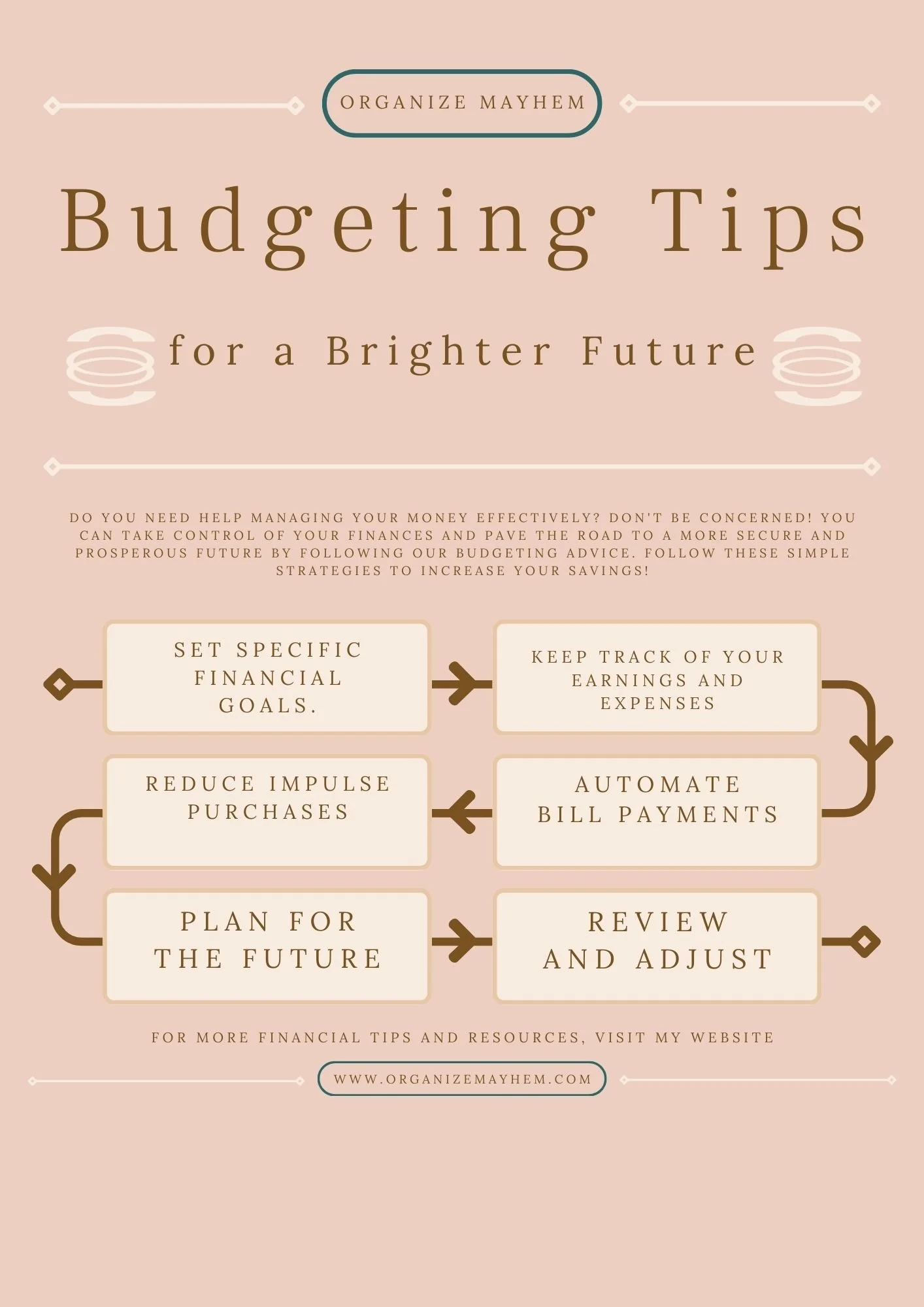 ORGANIZE MAYHEM

Budgeting Tips

for a Brighter Future

DO YOU NEED HELP MANAGING YOUR MONEY EFFECTIVELY? DON'T BE CONCERNED! YOU CAN TAKE CONTROL OF YOUR FINANCES AND PAVE THE ROAD TO A MORE SECURE AND PROSPEROUS FUTURE BY FOLLOWING OUR BUDGETING ADVICE. FOLLOW THESE SIMPLE STRATEGIES TO INCREASE YOUR SAVINGS!

SET SPECIFIC FINANCIAL GOALS.

KEEP TRACK OF YOUR EARNINGS AND EXPENSES

AUTOMATE BILL PAYMENTS

REDUCE IMPULSE PURCHASES

PLAN FOR THE FUTURE

REVIEW AND ADJUST

FOR MORE FINANCIAL TIPS AND RESOURCES, VISIT MY WEBSITE

WWW.ORGANIZEMAYHEM.COM