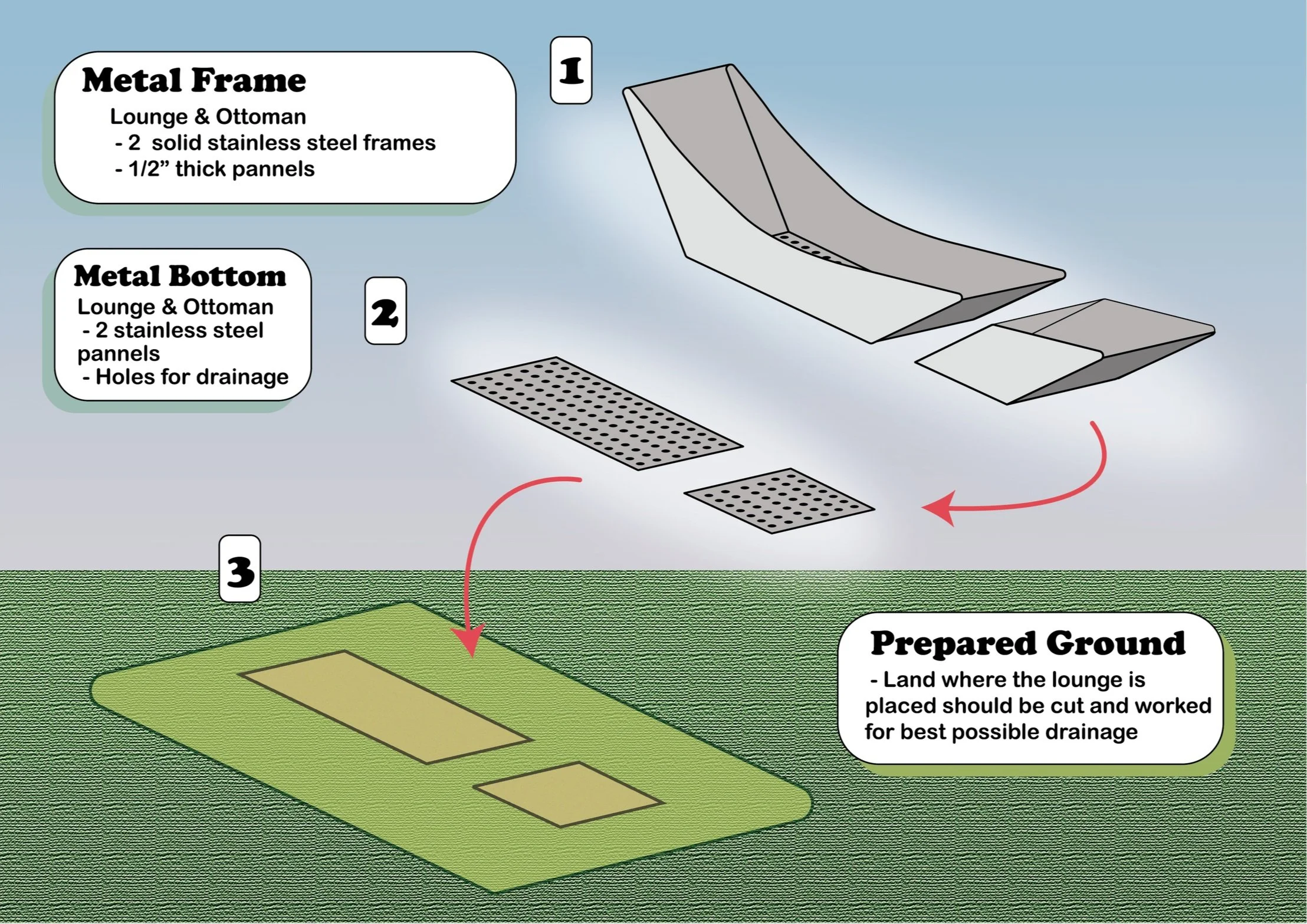 Metal Frame
Lounge & Ottoman
- 2 solid stainless steel frames
- 1/2” thick pannels

1

Metal Bottom
Lounge & Ottoman
- 2 stainless steel pannels
- Holes for drainage

2

3

Prepared Ground
- Land where the lounge is placed should be cut and worked for best possible drainage