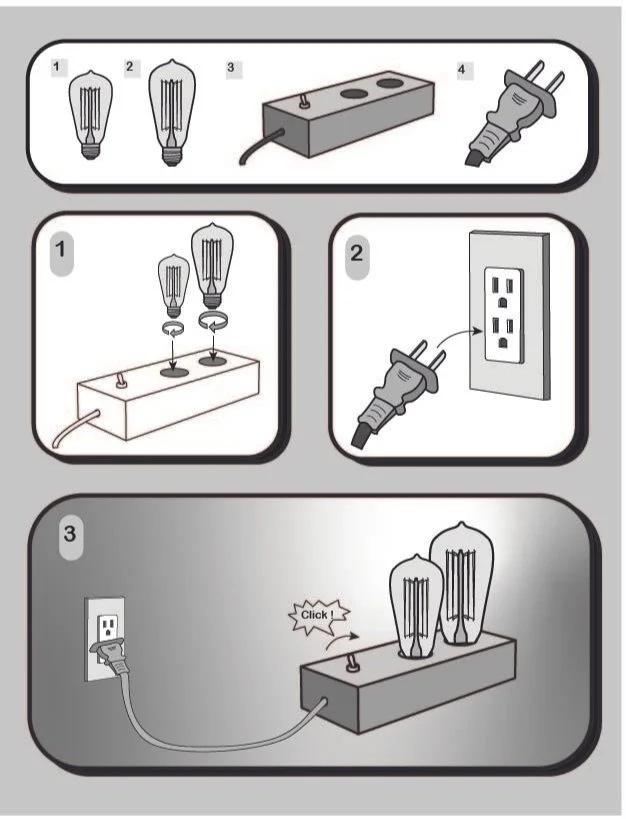 1

2

3

4

1

2

3

Click !