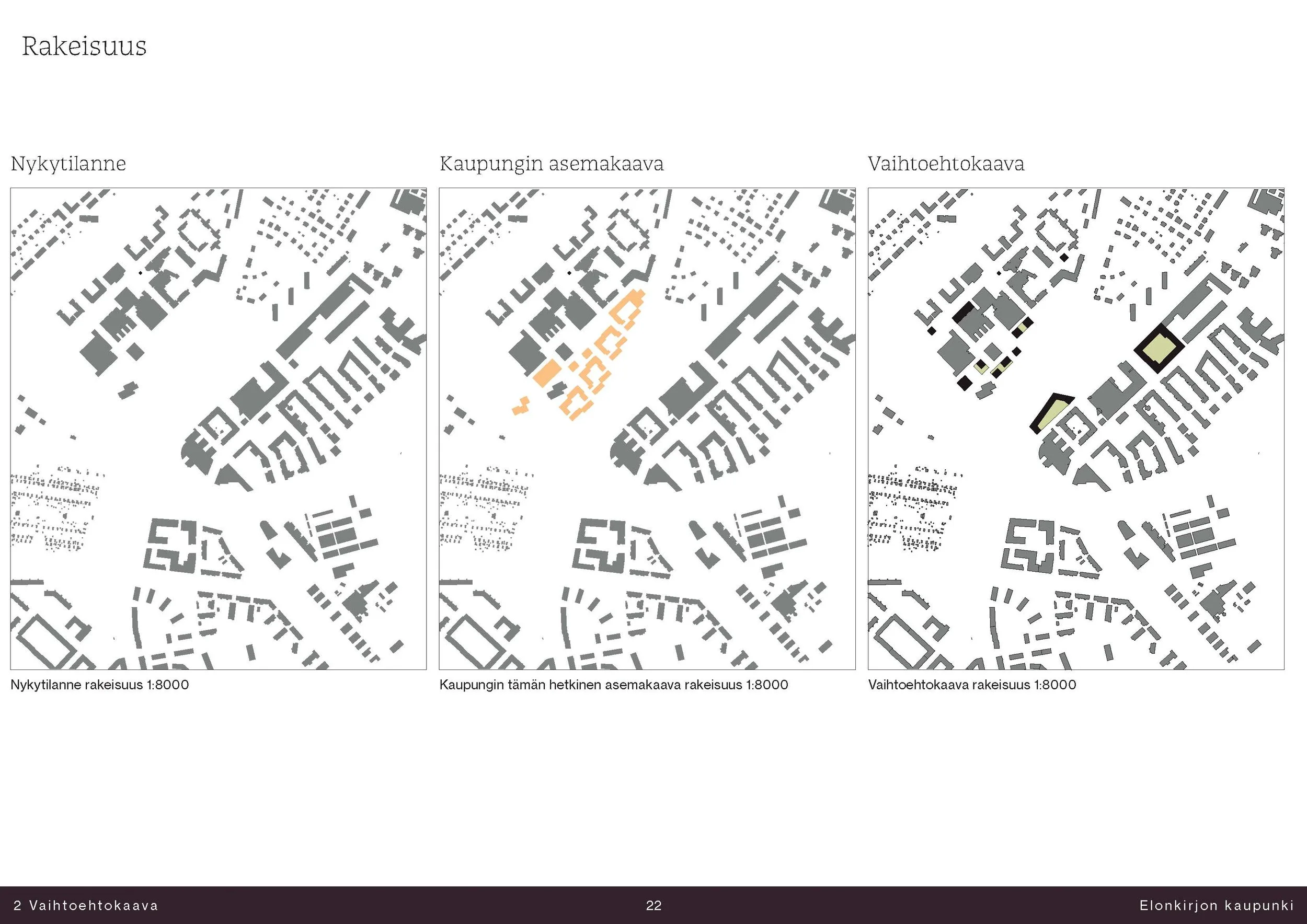 Rakeisuus

Nykytilanne

Nykytilanne rakeisuus 1:8000

Kaupungin asemakaava

Kaupungin tämän hetkinen asemakaava rakeisuus 1:8000

Vaihtoehtokaava

Vaihtoehtokaava rakeisuus 1:8000

2 Vaihtoehtokaava

22

Elonkirjon kaupunki