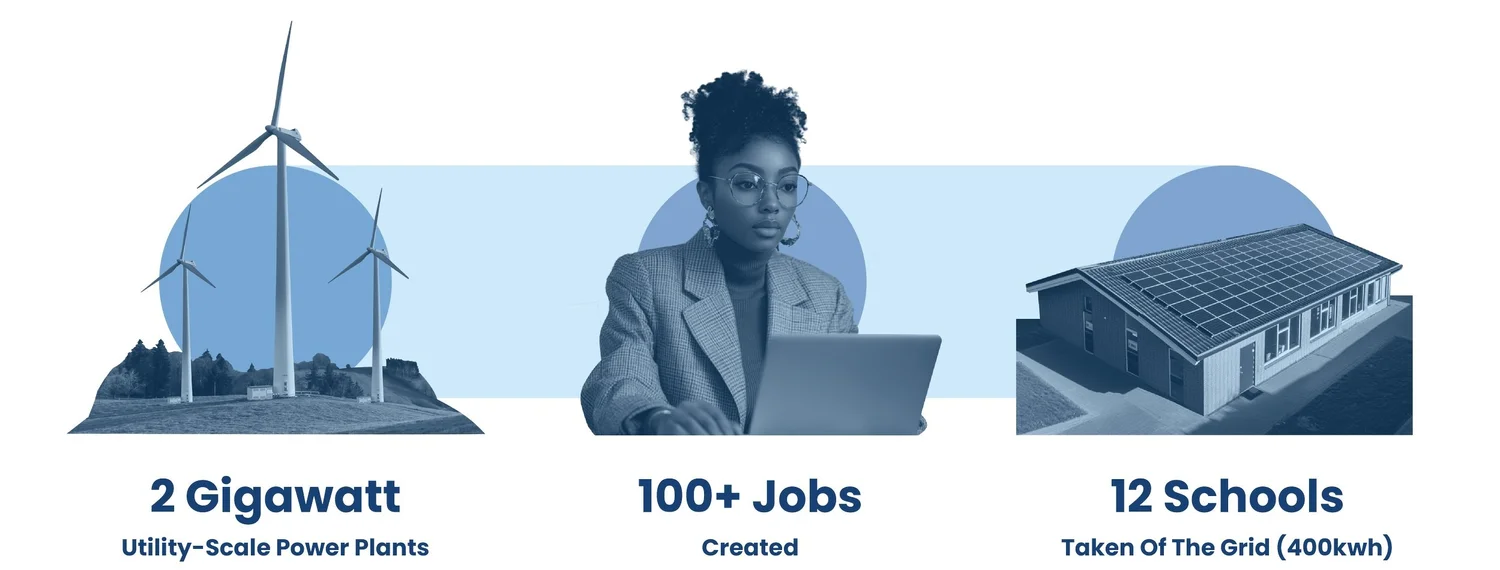 2 Gigawatt
Utility-Scale Power Plants

100+ Jobs
Created

12 Schools
Taken Of The Grid (400kwh)