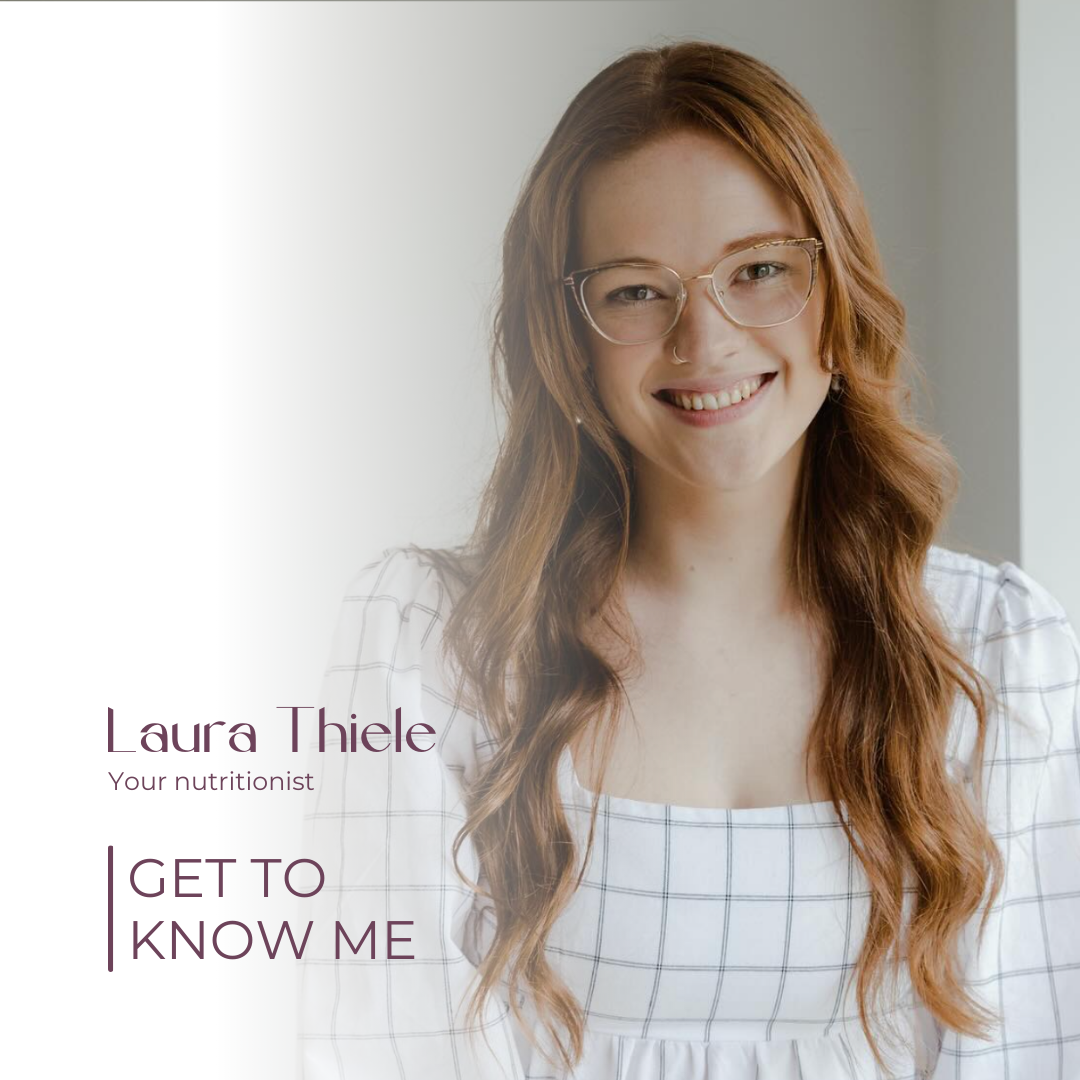 Laura Thiele
Your nutritionist

GET TO KNOW ME