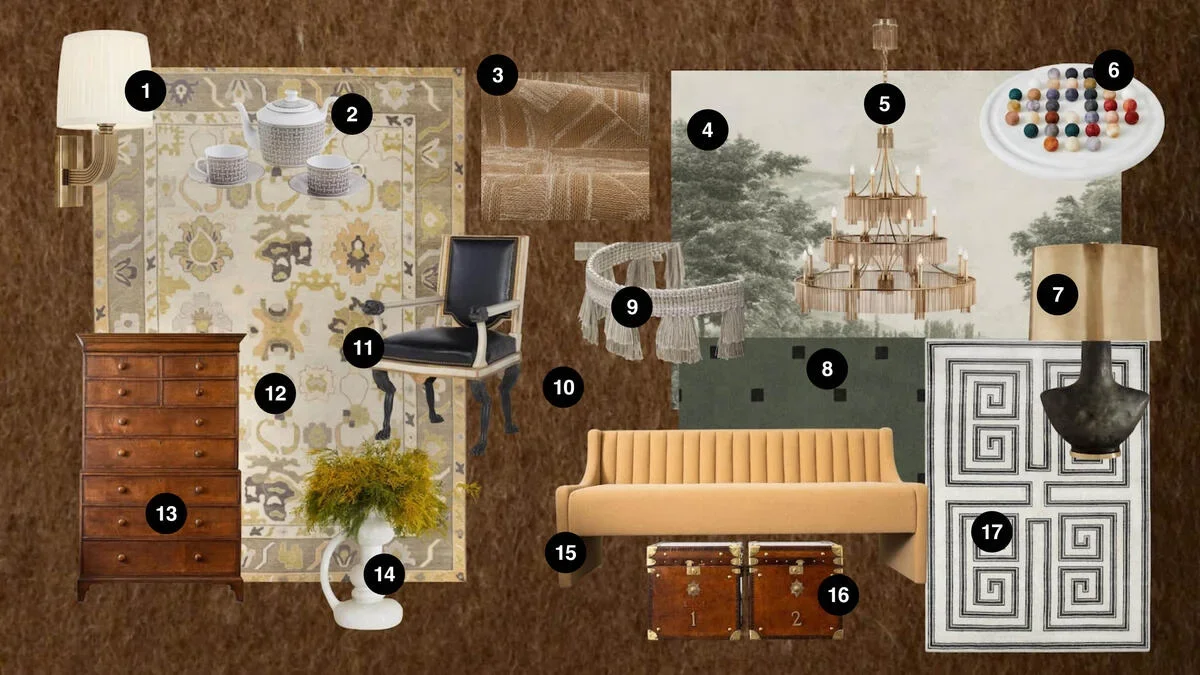 1
2
3
4
5
6
7
8
9
10
11
12
13
14
15
16
17
1
2