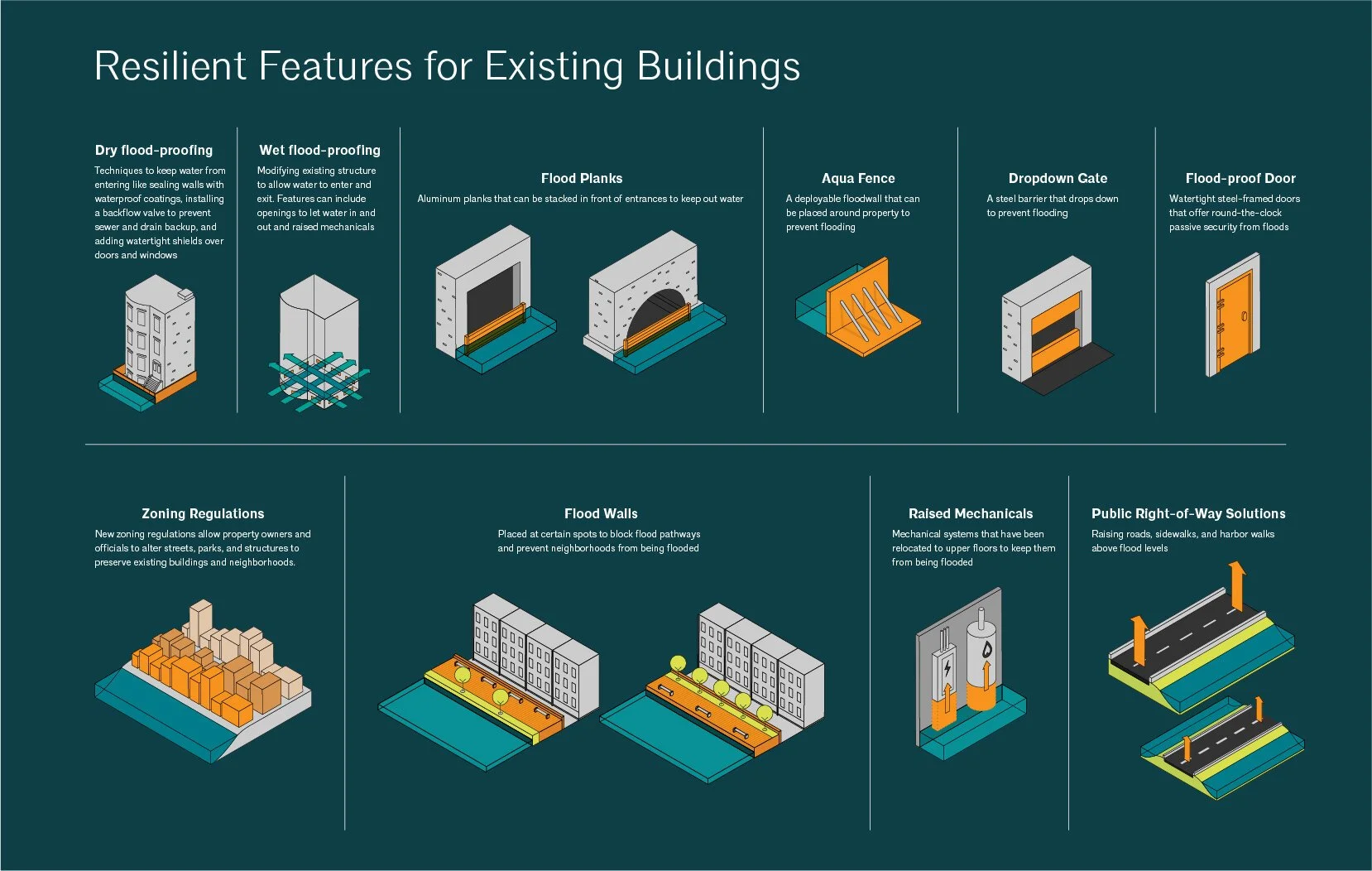 Resilient Features for Existing Buildings

Dry flood-proofing
Techniques to keep water from entering like sealing walls with waterproof coatings, installing a backflow valve to prevent sewer and drain backup, and adding watertight shields over doors and windows

Wet flood-proofing
Modifying existing structure to allow water to enter and exit. Features can include openings to let water in and out and raised mechanicals

Flood Planks
Aluminum planks that can be stacked in front of entrances to keep out water

Aqua Fence
A deployable floodwall that can be placed around property to prevent flooding

Dropdown Gate
A steel barrier that drops down to prevent flooding

Flood-proof Door
Watertight steel-framed doors that offer round-the-clock passive security from floods

Zoning Regulations
New zoning regulations allow property owners and officials to alter streets, parks, and structures to preserve existing buildings and neighborhoods.

Flood Walls
Placed at certain spots to block flood pathways and prevent neighborhoods from being flooded

Raised Mechanicals
Mechanical systems that have been relocated to upper floors to keep them from being flooded

Public Right-of-Way Solutions
Raising roads, sidewalks, and harbor walks above flood levels