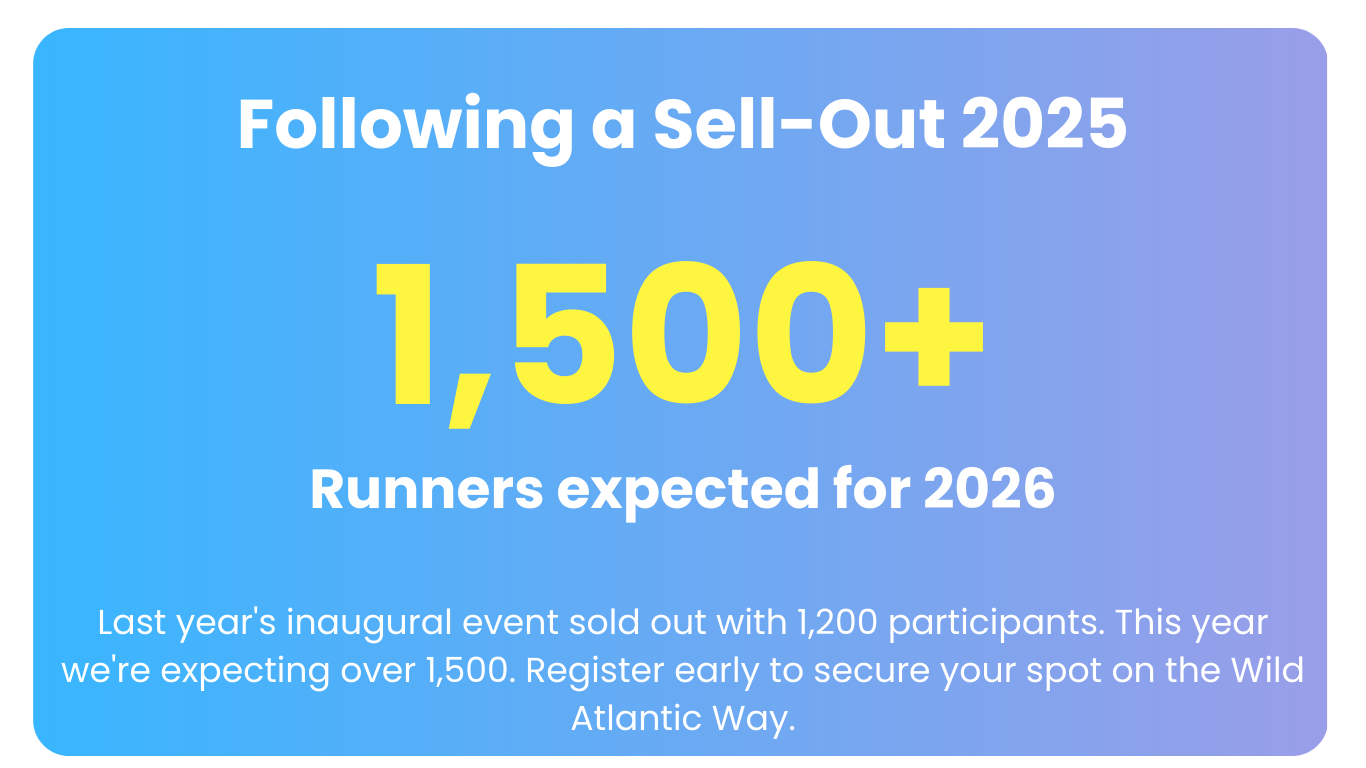 Following a Sell-Out 2025

1,500+

Runners expected for 2026

Last year's inaugural event sold out with 1,200 participants. This year we're expecting over 1,500. Register early to secure your spot on the Wild Atlantic Way.