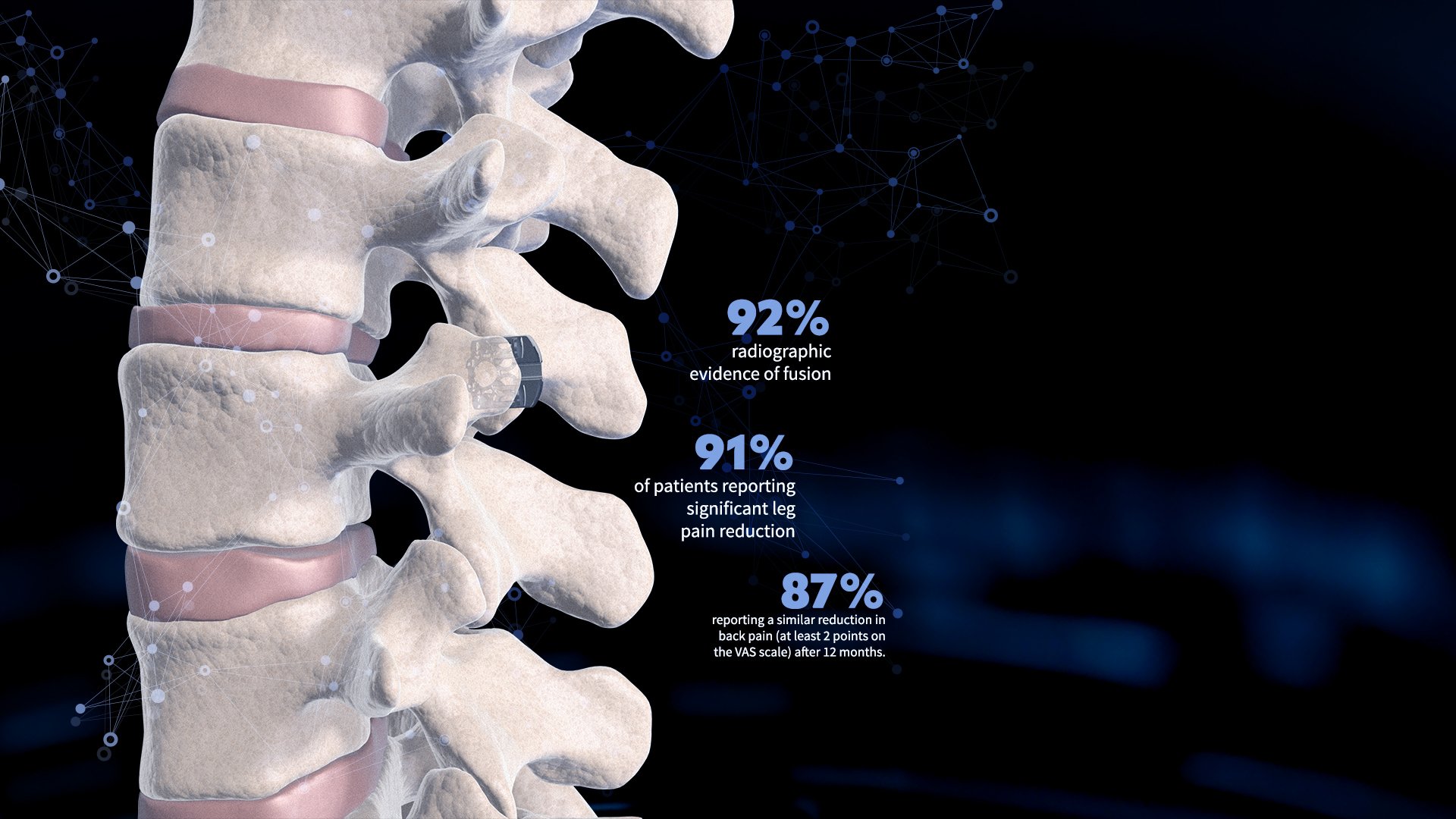 92%
radiographic evidence of fusion

91%
of patients reporting significant leg pain reduction

87%
reporting a similar reduction in back pain (at least 2 points on the VAS scale) after 12 months.