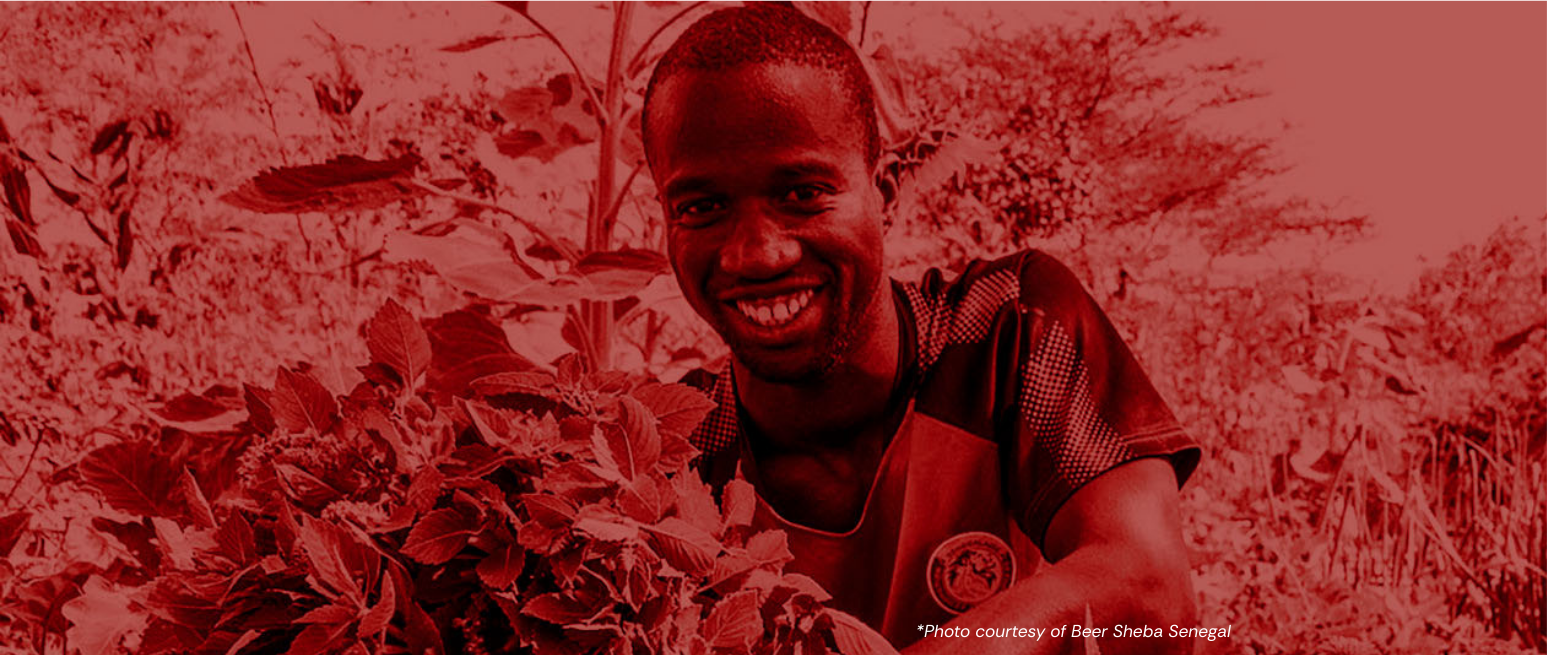 *Photo courtesy of Beer Sheba Senegal