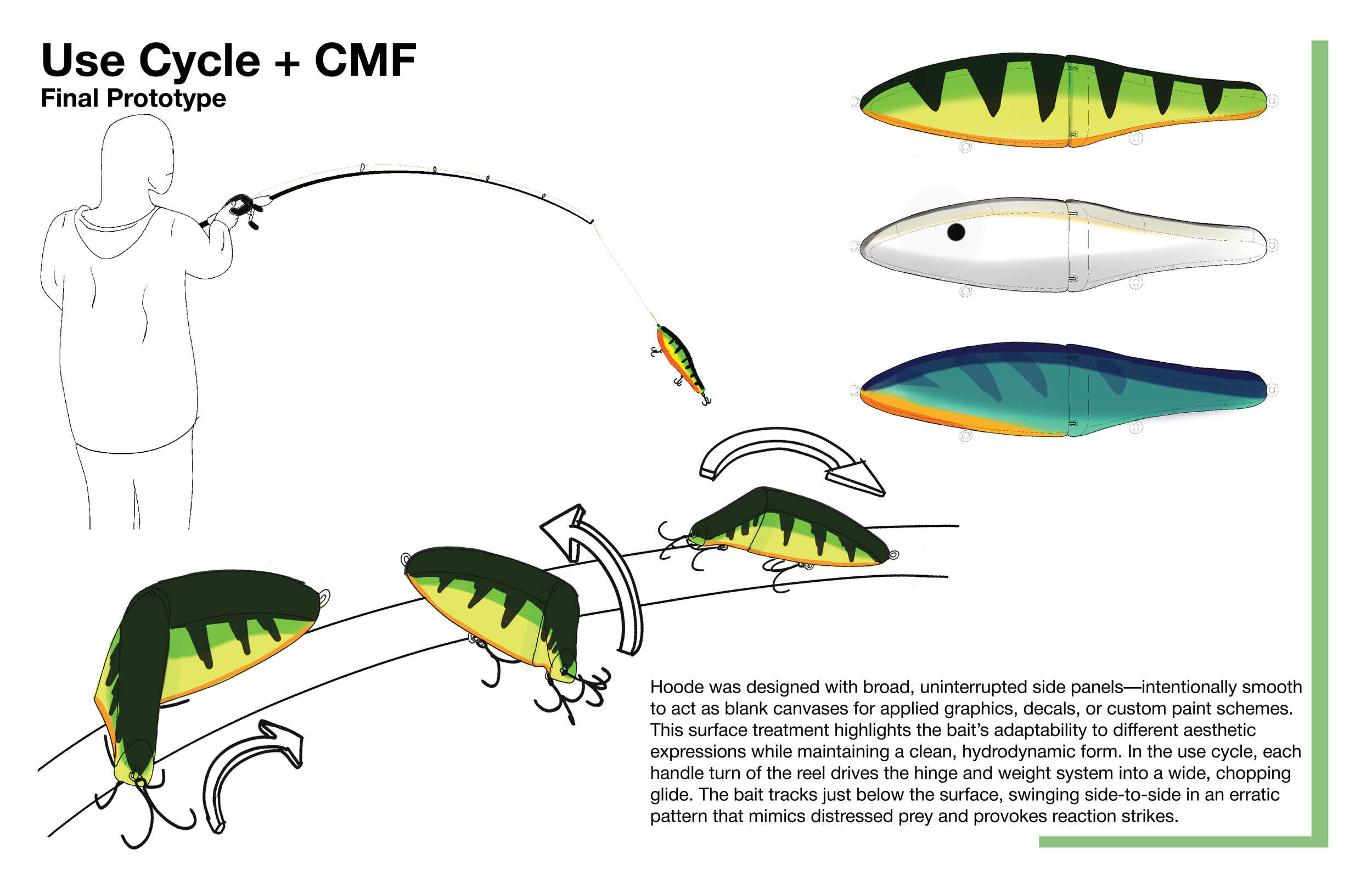 Use Cycle + CMF
Final Prototype

Hoode was designed with broad, uninterrupted side panels—intentionally smooth to act as blank canvases for applied graphics, decals, or custom paint schemes. This surface treatment highlights the bait's adaptability to different aesthetic expressions while maintaining a clean, hydrodynamic form. In the use cycle, each handle turn of the reel drives the hinge and weight system into a wide, chopping glide. The bait tracks just below the surface, swinging side-to-side in an erratic pattern that mimics distressed prey and provokes reaction strikes.