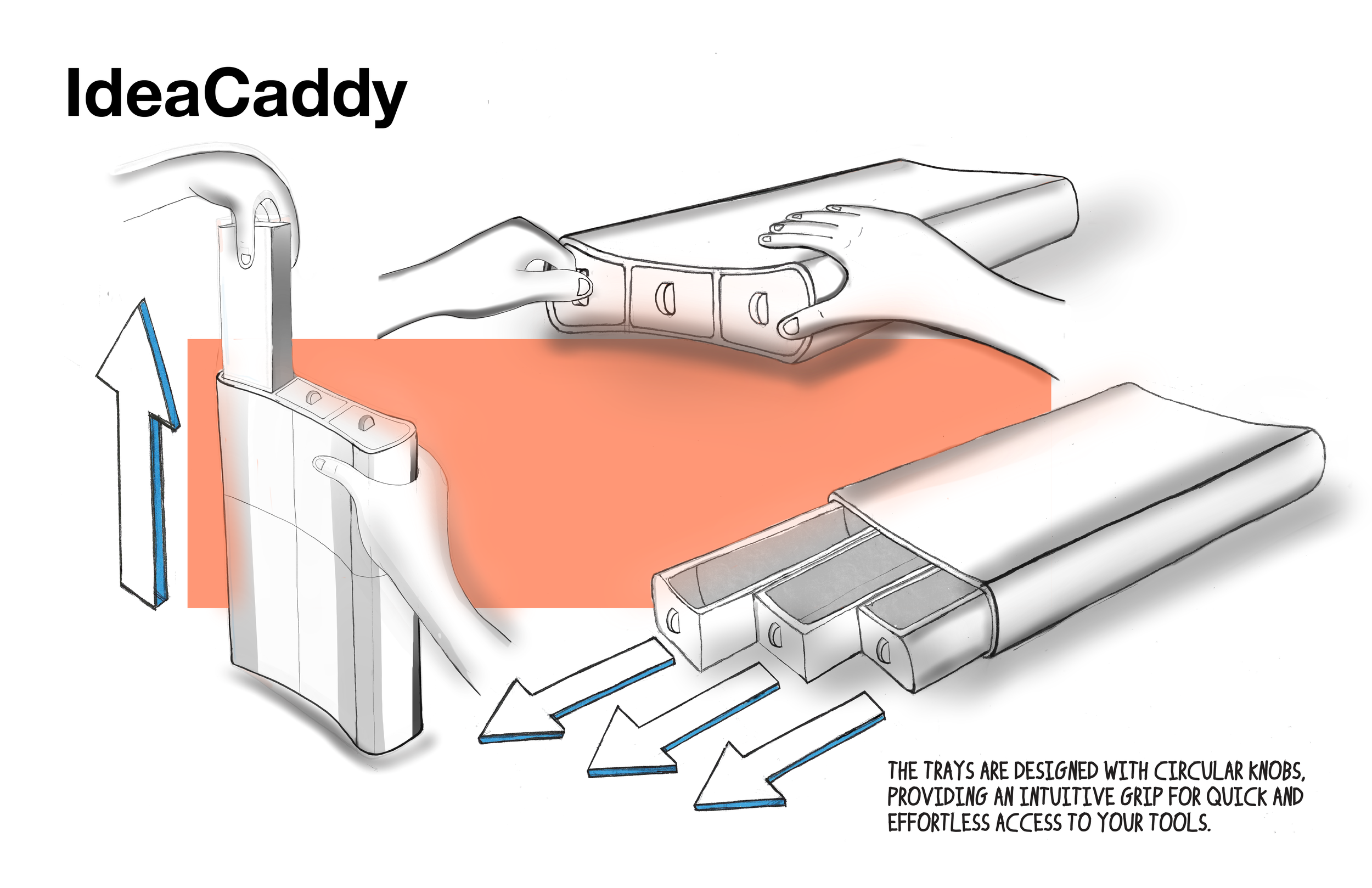 IdeaCaddy

THE TRAYS ARE DESIGNED WITH CIRCULAR KNOBS, PROVIDING AN INTUITIVE GRIP FOR QUICK AND EFFORTLESS ACCESS TO YOUR TOOLS.