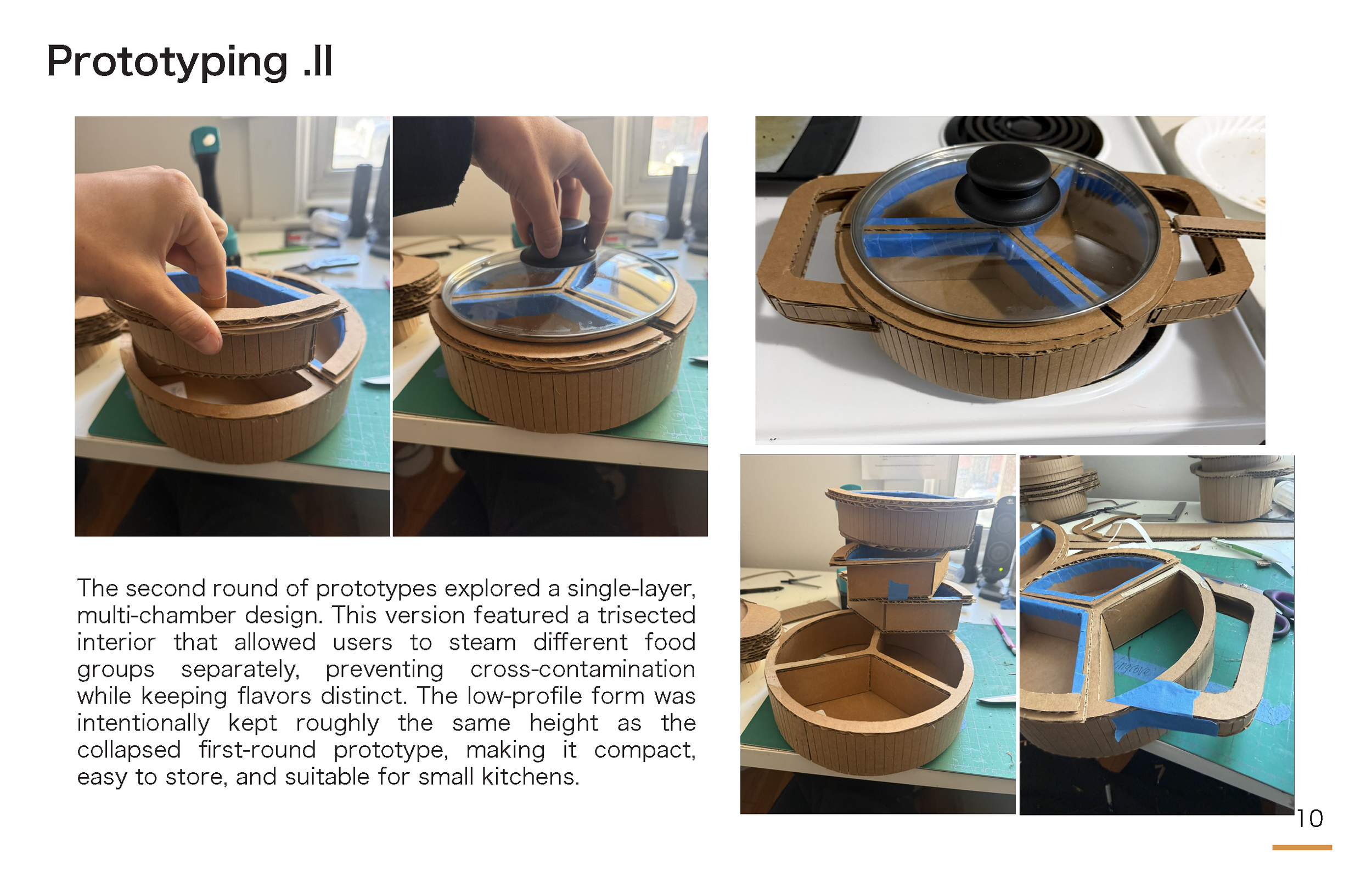 Prototyping .II

The second round of prototypes explored a single-layer, multi-chamber design. This version featured a trisected interior that allowed users to steam different food groups separately, preventing cross-contamination while keeping flavors distinct. The low-profile form was intentionally kept roughly the same height as the collapsed first-round prototype, making it compact, easy to store, and suitable for small kitchens.

10