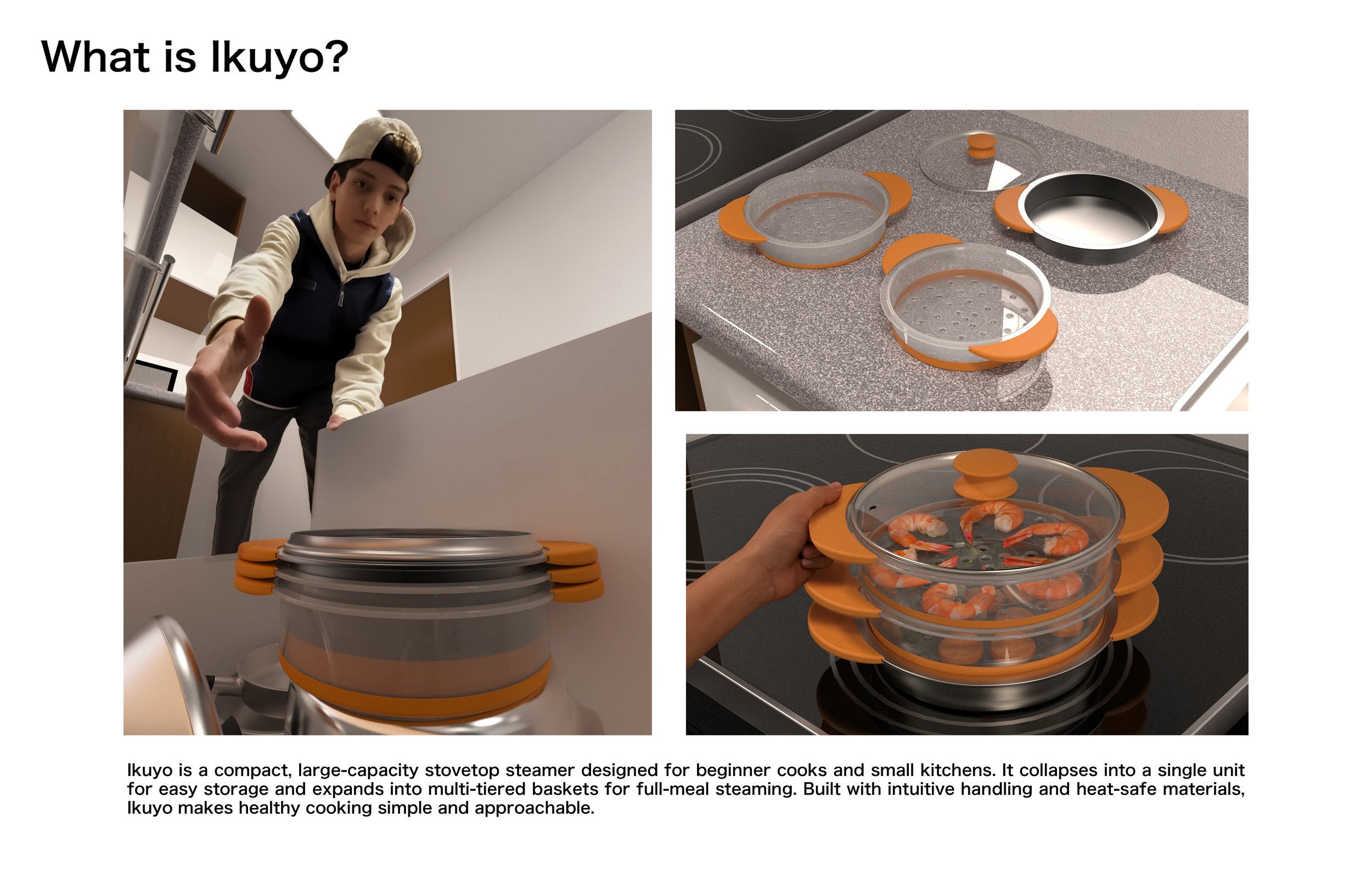 What is Ikuyo?

Ikuyo is a compact, large-capacity stovetop steamer designed for beginner cooks and small kitchens. It collapses into a single unit for easy storage and expands into multi-tiered baskets for full-meal steaming. Built with intuitive handling and heat-safe materials, Ikuyo makes healthy cooking simple and approachable.